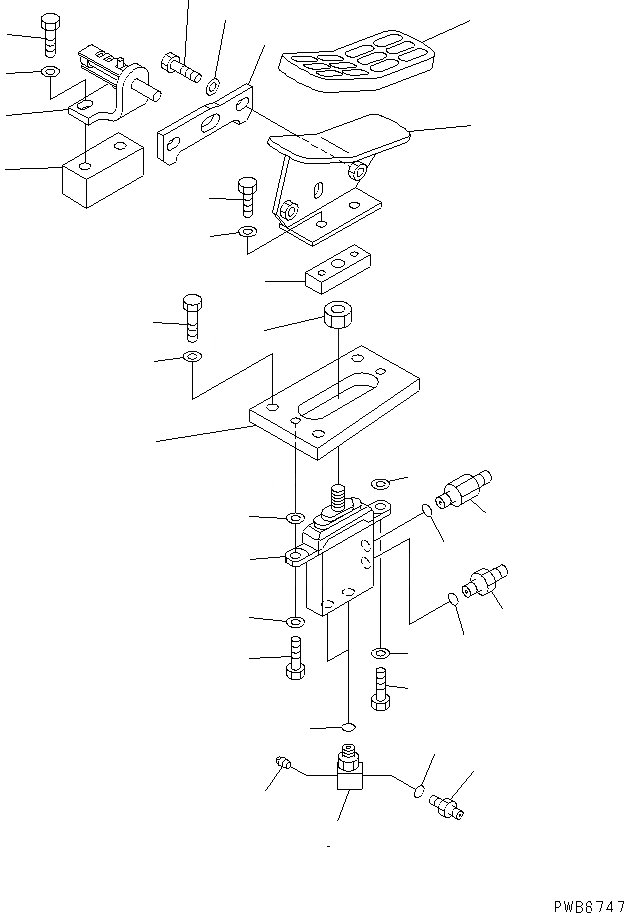 PWB6747