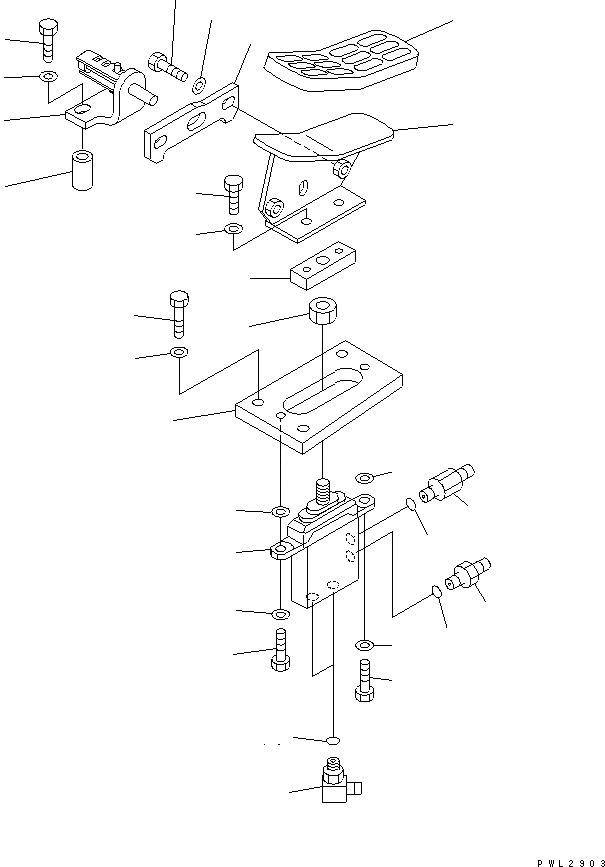 PWL2903