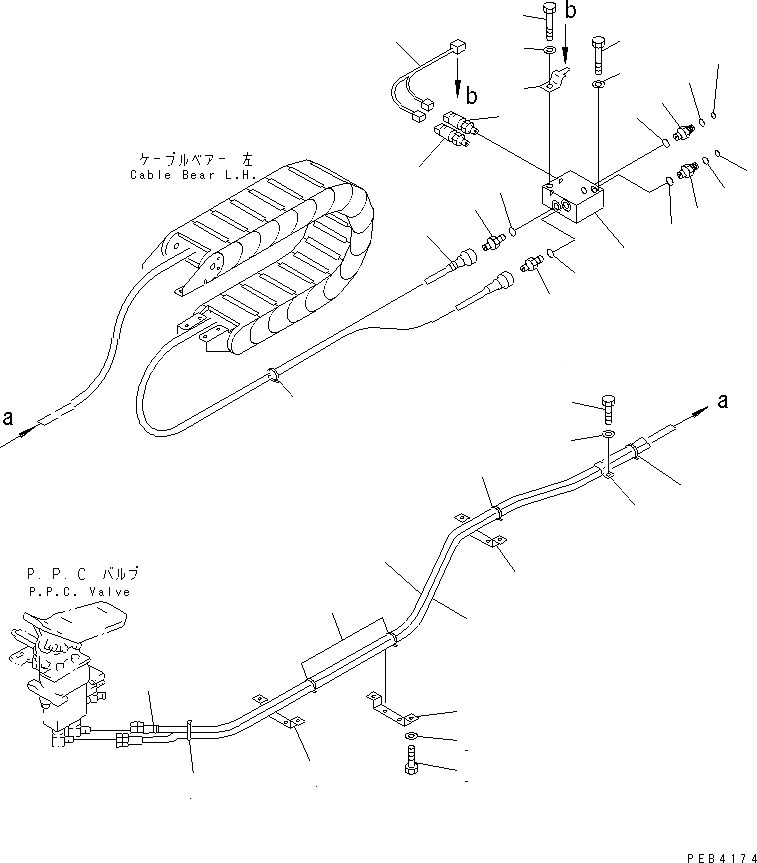 b
b
ケーブルベアー 左
Cable Bear L.H.
a
a
P.P.C バルブ
P.P.C. Valve
PEB4174