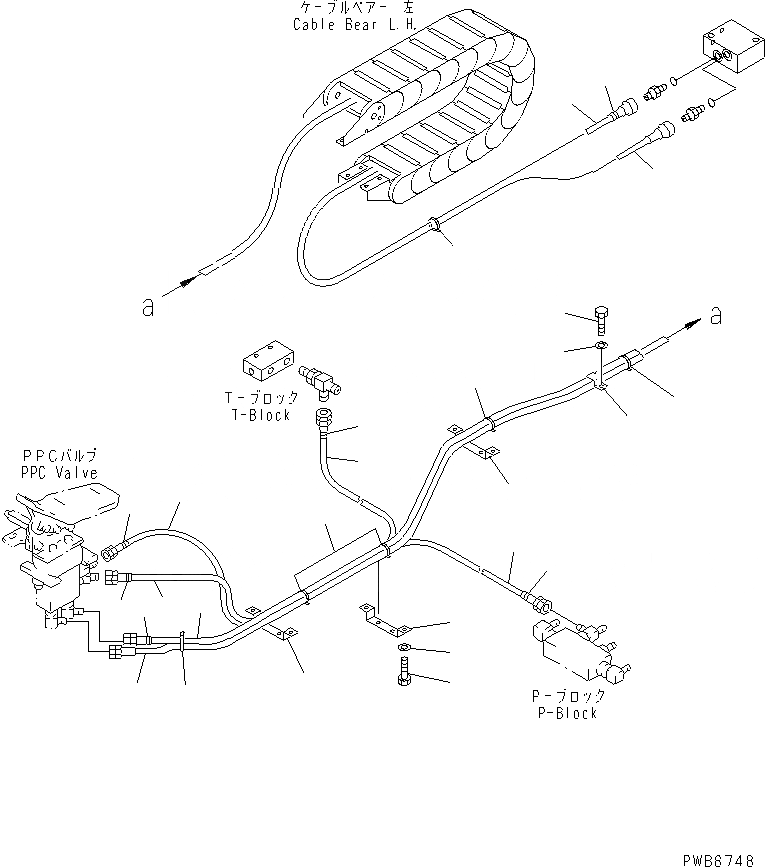 ケーブルベアー 左
Cable Bear L.H.

a

a

T-ブロック
T-Block

PPCバルブ
PPC Valve

P-ブロック
P-Block

PWB6748