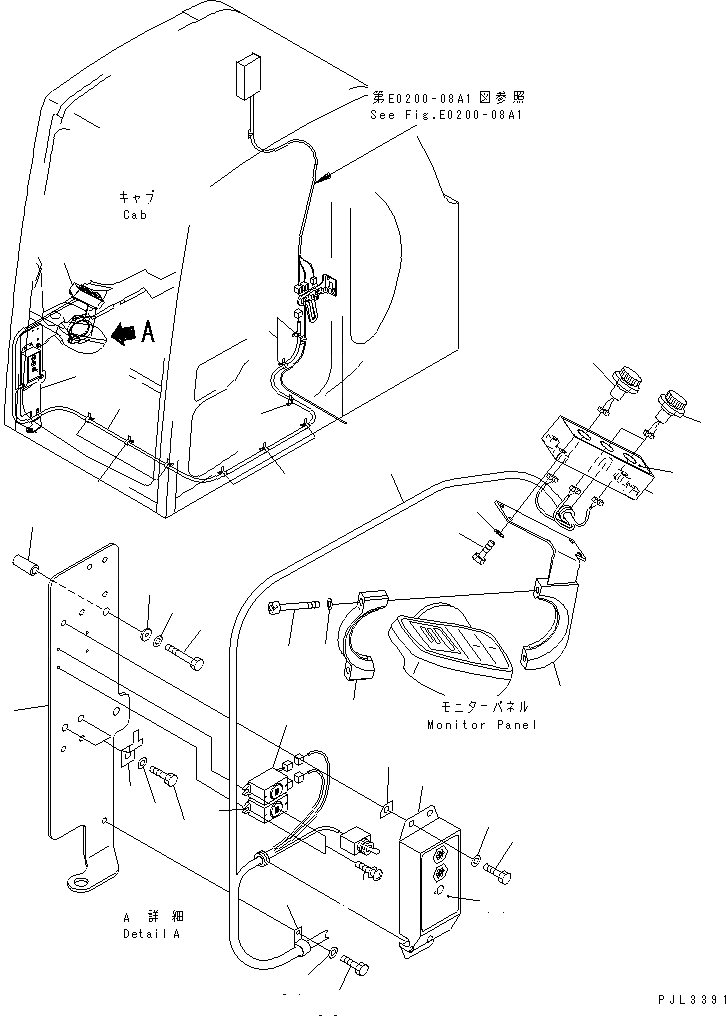 第E0200-08A1図参照
See Fig.E0200-08A1

キャブ
Cab

A

モニターパネル
Monitor Panel

A 詳細
Detail A

PJL3391