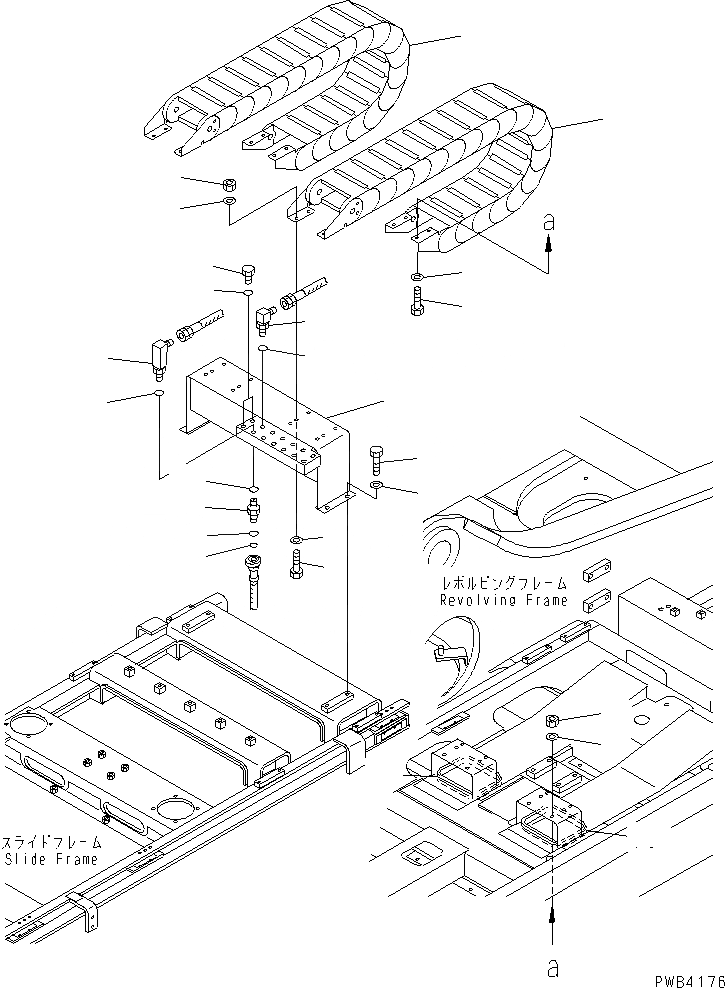 a

レボルビングフレーム
Revolving Frame

スライドフレーム
Slide Frame

a

PWB4176