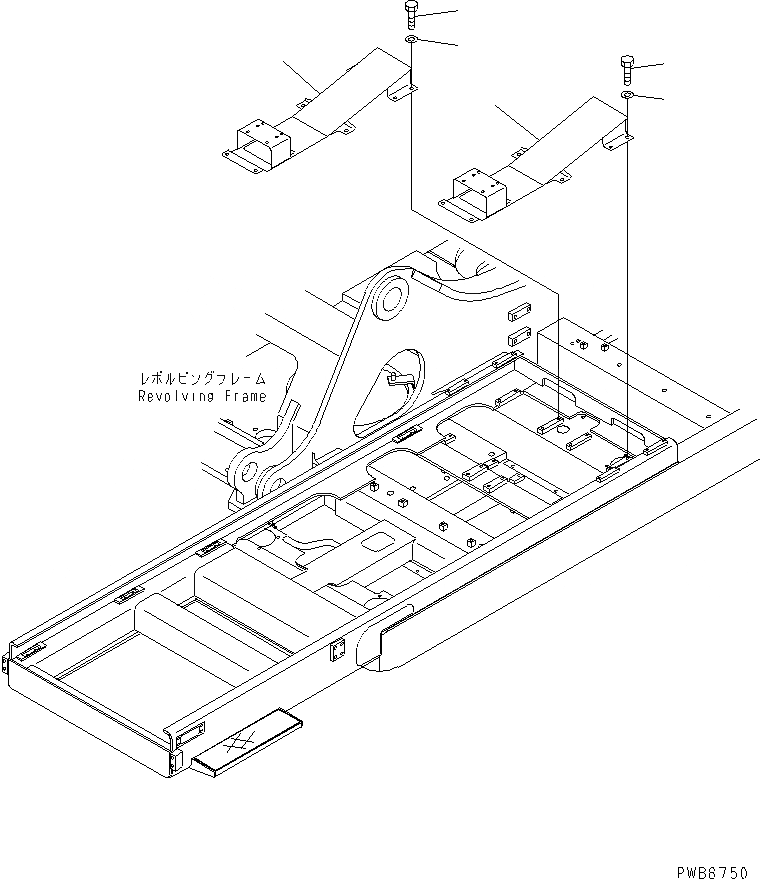 レボルビングフレーム
Revolving Frame

PWB6750