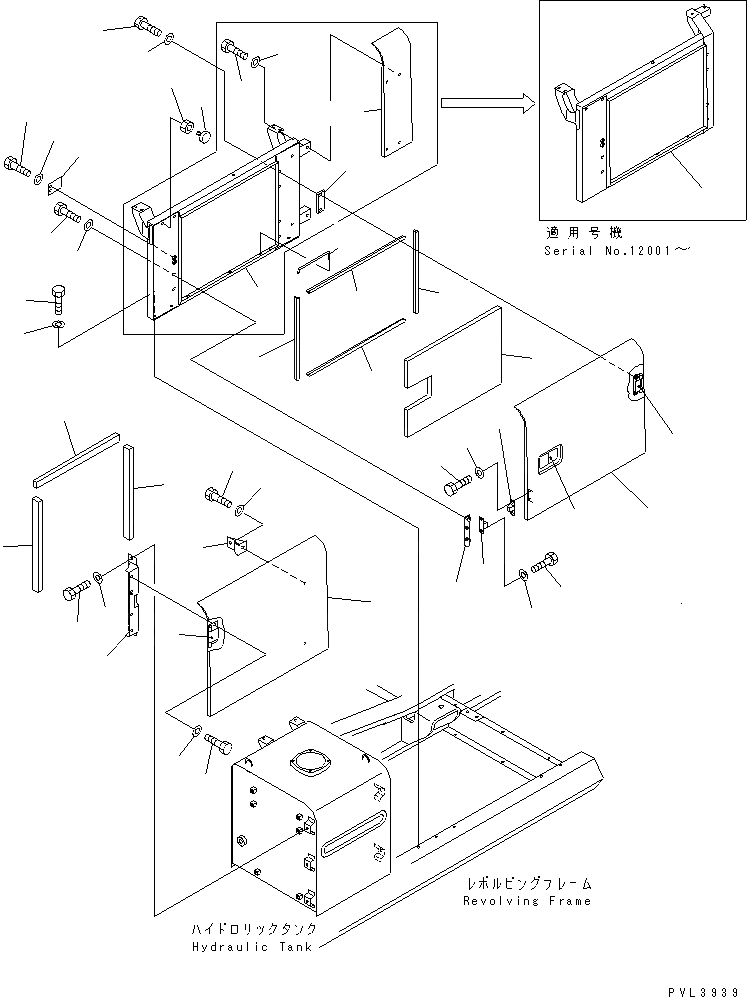 適用号機
Serial No.12001～

レボルビングフレーム
Revolving Frame

ハイドロリックタンク
Hydraulic Tank

PVL3939