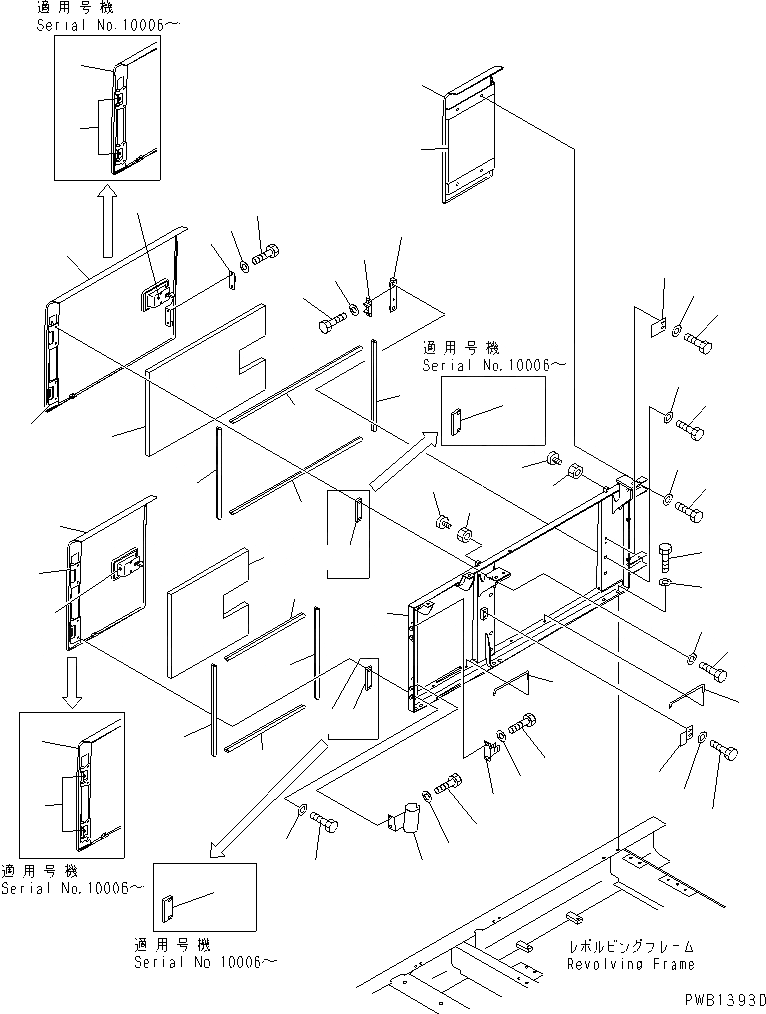 適用号機
Serial No.10006~

適用号機
Serial No.10006~

適用号機
Serial No.10006~

適用号機
Serial No 10006~

レボルビングフレーム
Revolving Frame

PWB1393D