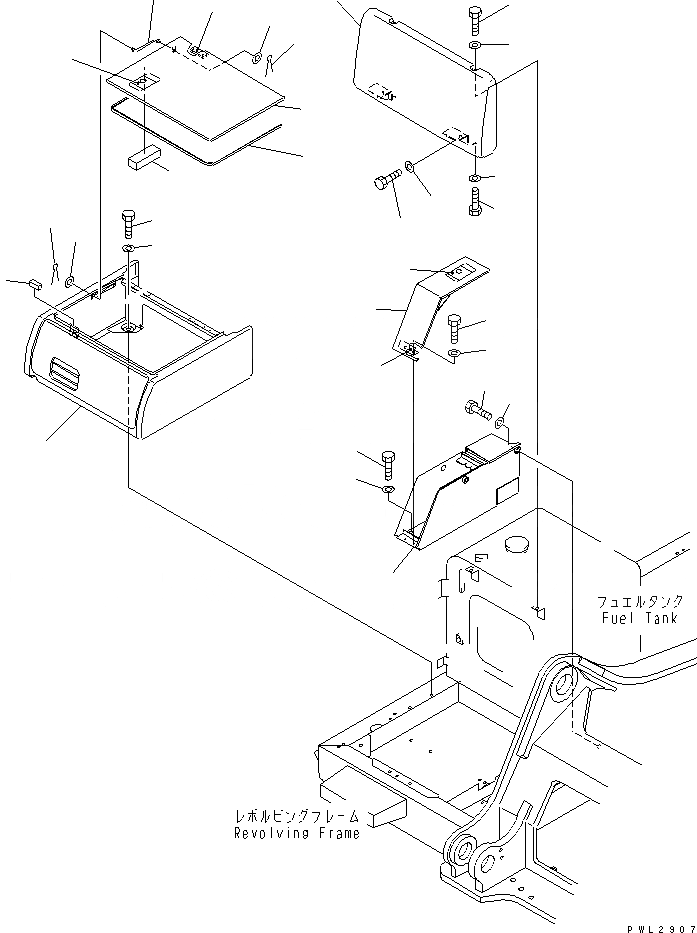 フュエルタンク
Fuel Tank

レボルビングフレーム
Revolving Frame

PWL2907