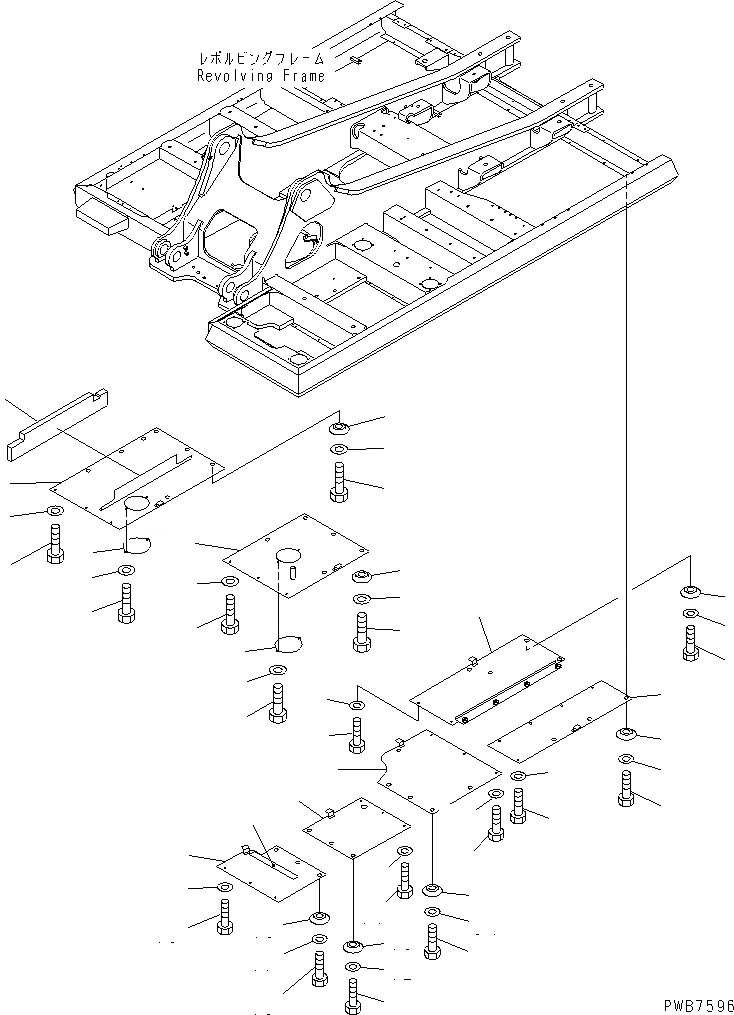 レボルビングフレーム
Revolving Frame

PWB7596