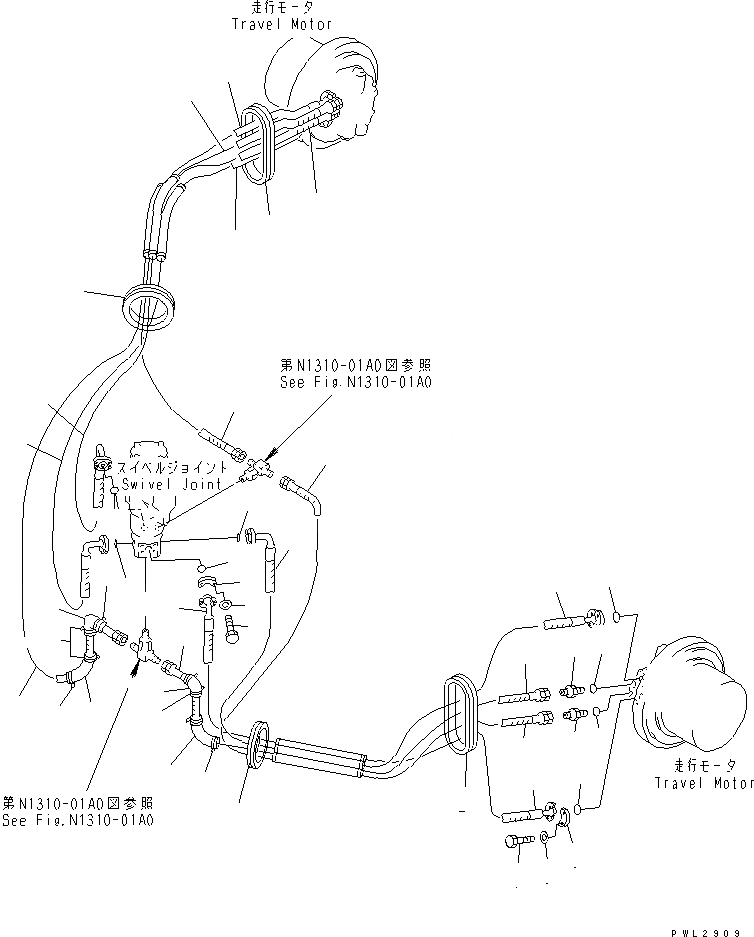 走行モータ
Travel Motor

第N1310-01A0図参照
See Fig.N1310-01A0

スイベルジョイント
Swivel Joint

走行モータ
Travel Motor

第N1310-01A0図参照
See Fig.N1310-01A0

PWL2909