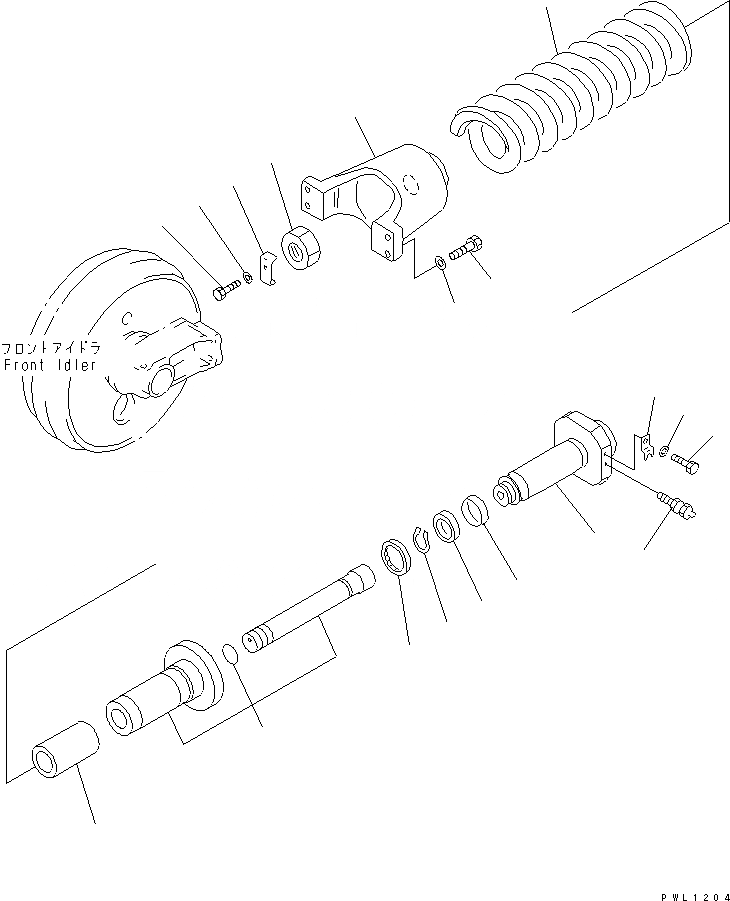 フロントアイドラ
Front Idler

PWL1204