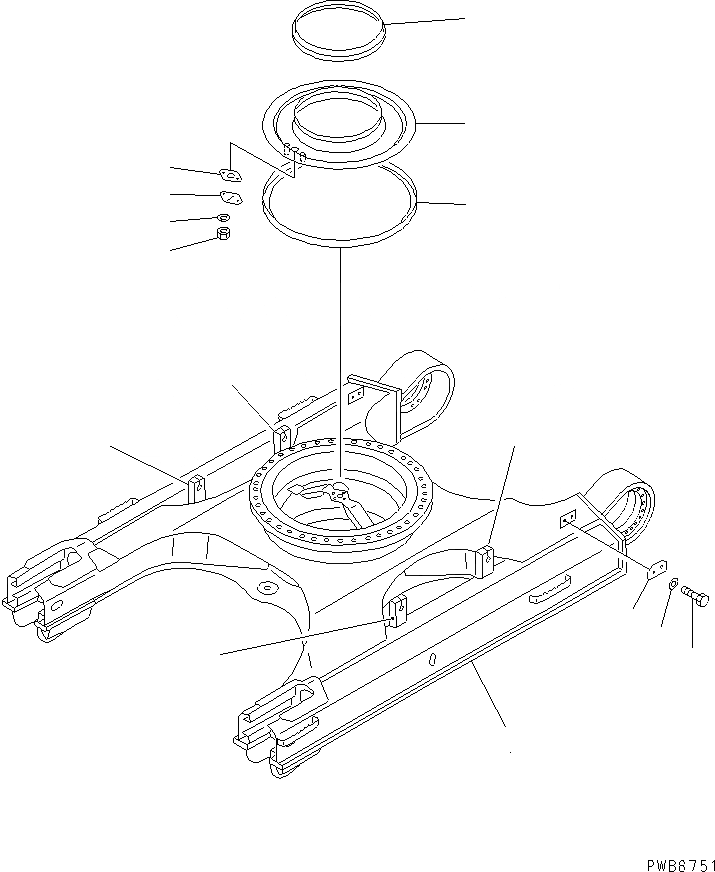 PWB6751