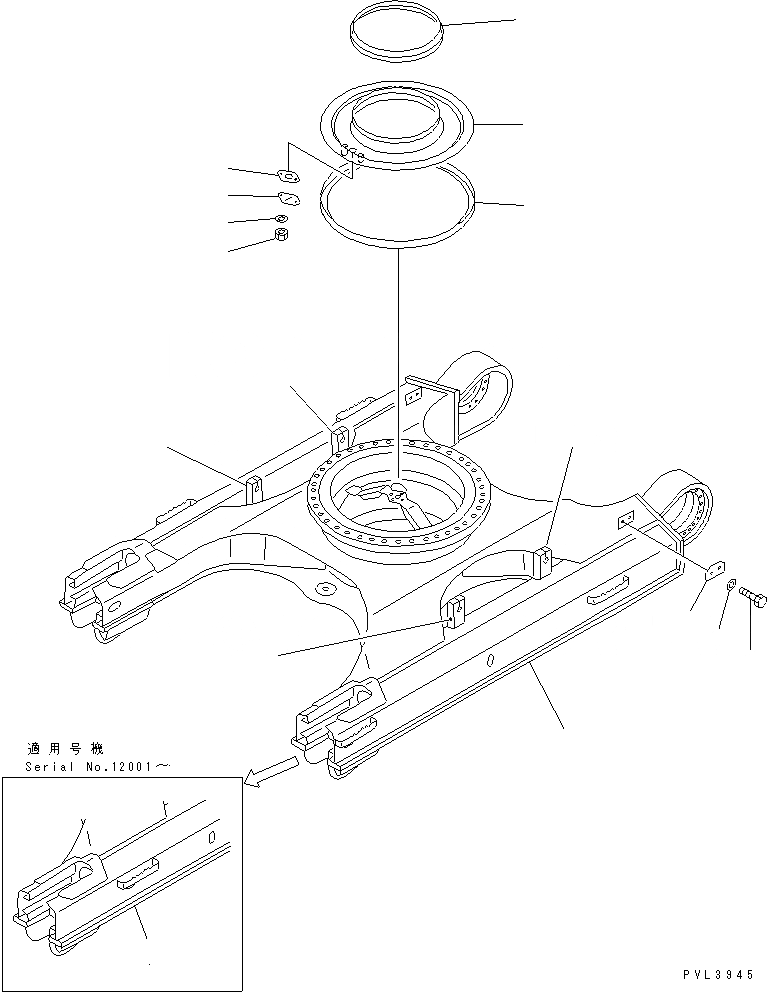 適用号機
Serial No.12001～

PVL3945