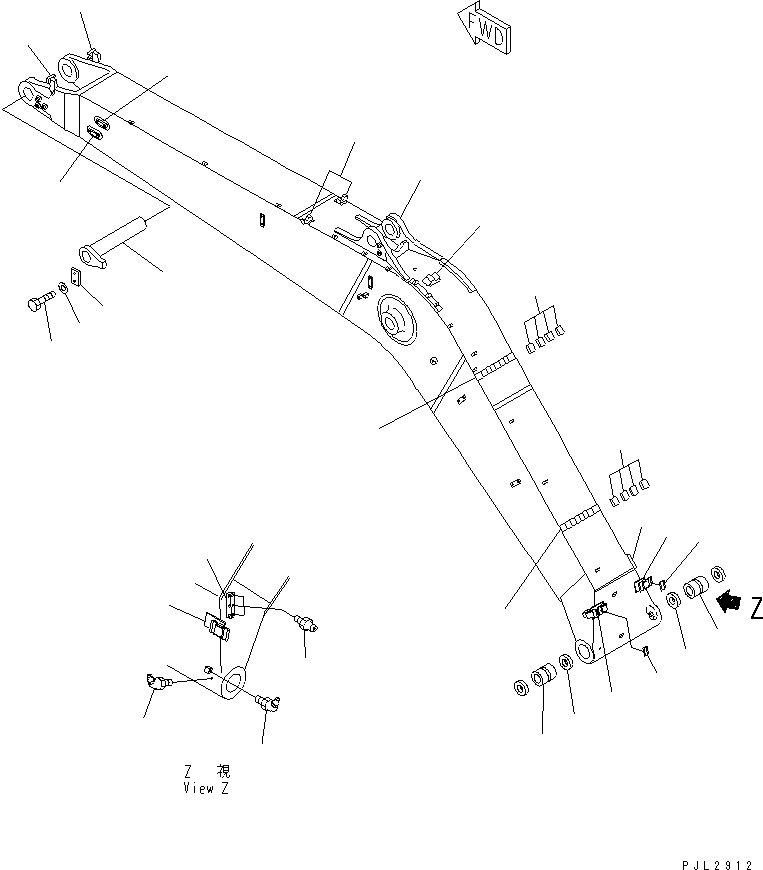 FWD

Z

Z 視
View Z

PJL2912