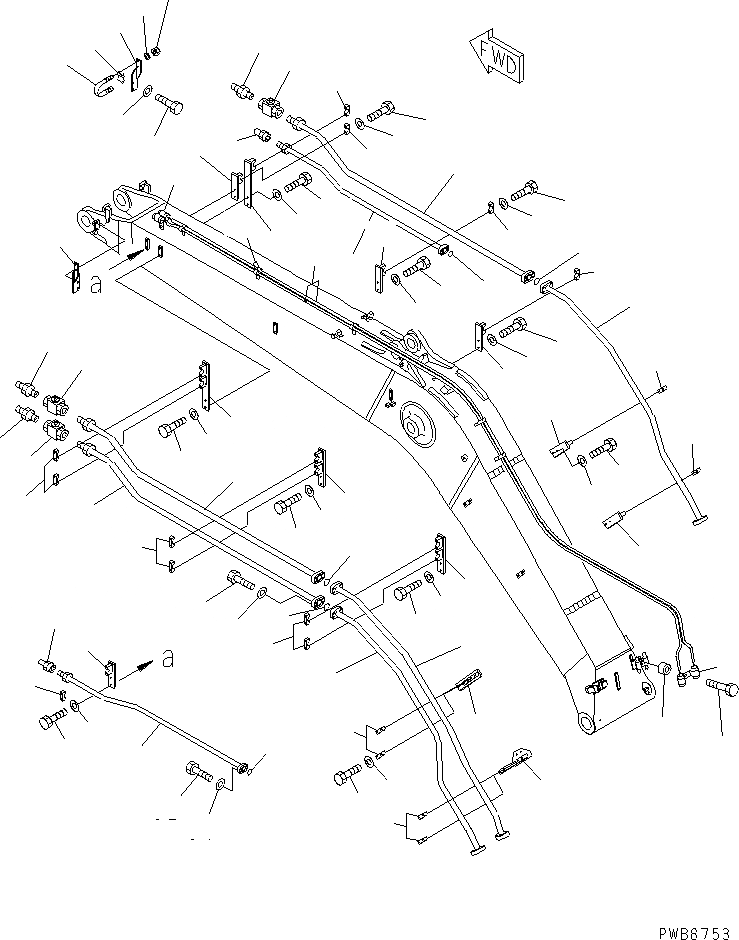 FWD

a

a

PWB8753