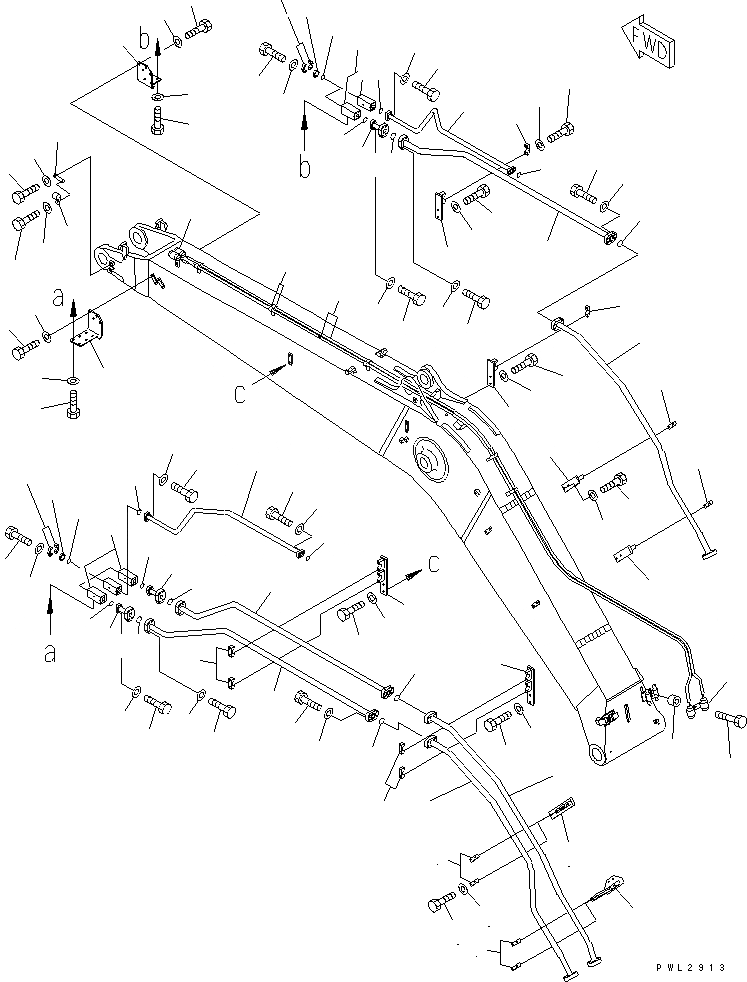 FWD
b
b
a
c
c
a
PWL2913