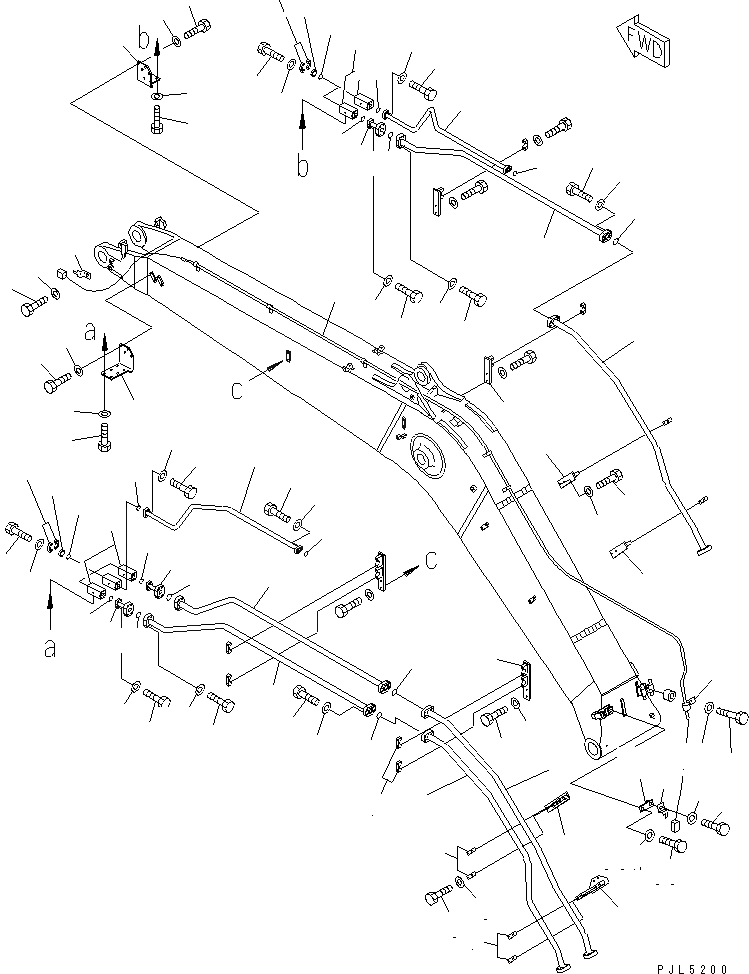 FWD

b

b

a

C

C

a

PJL5200