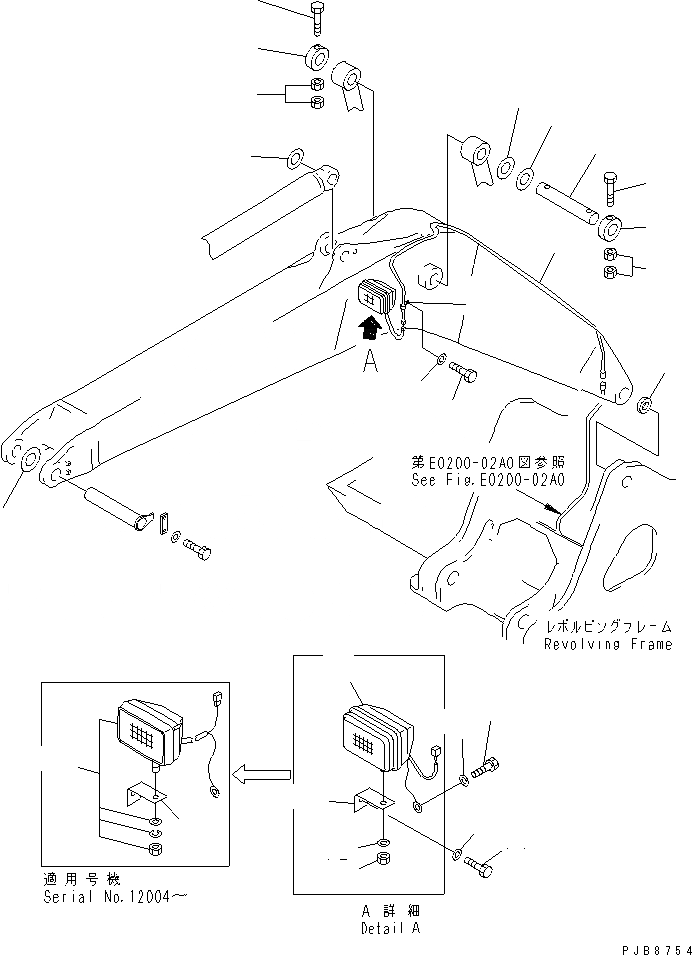 A

第E0200-02A0図参照
See Fig.E0200-02A0

レボルビングフレーム
Revolving Frame

適用号機
Serial No.12004～

A 詳細
Detail A

PJB8754