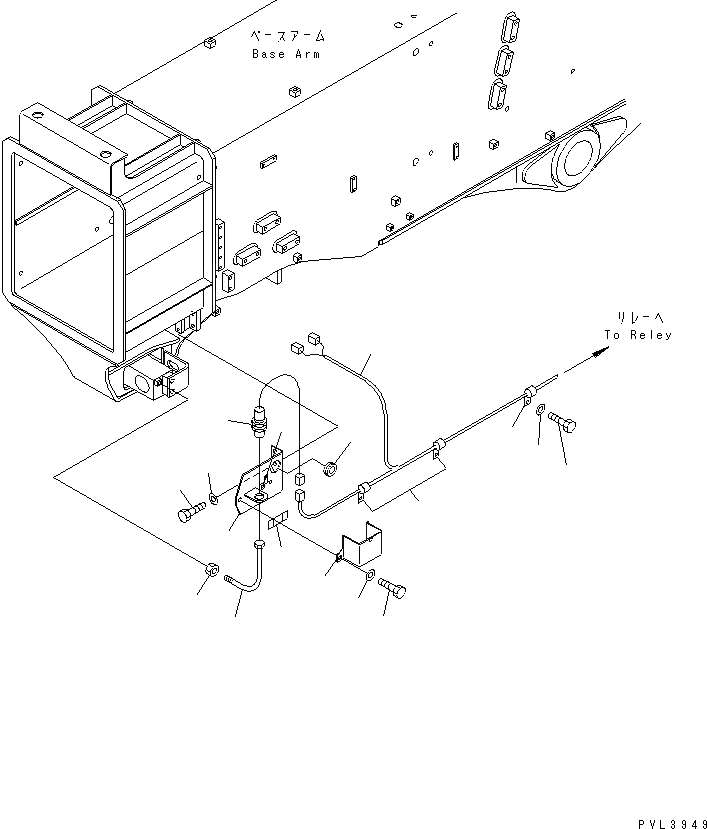 ベースアーム
Base Arm

リレーへ
To Reley

PVL3949