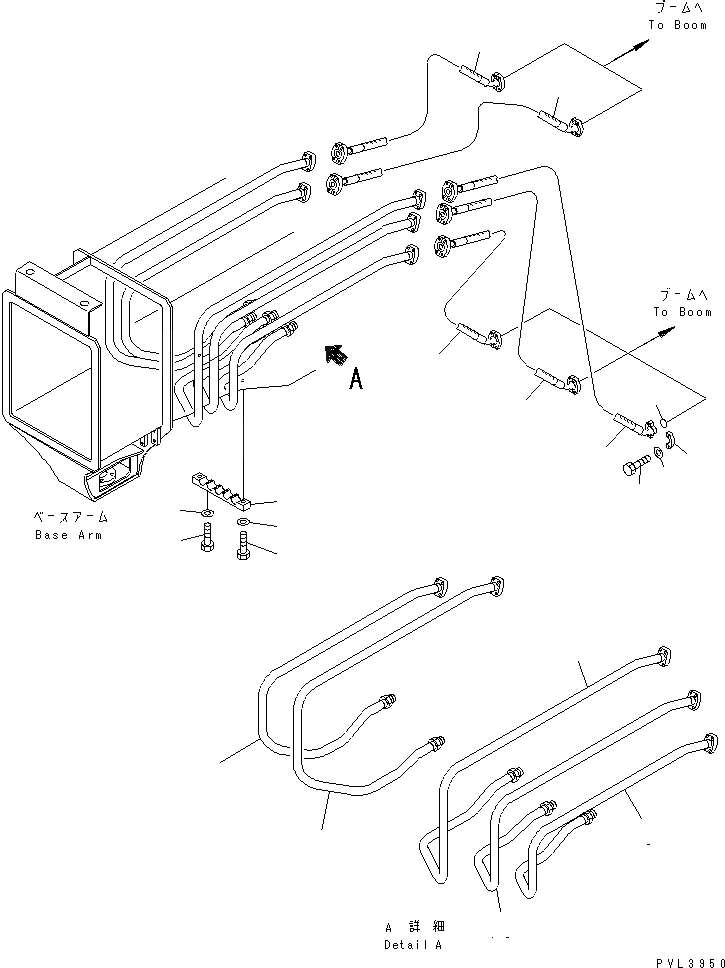 ブームへ
To Boom

ブームへ
To Boom

A

ベースアーム
Base Arm

A 詳細
Detail A

PVL3950