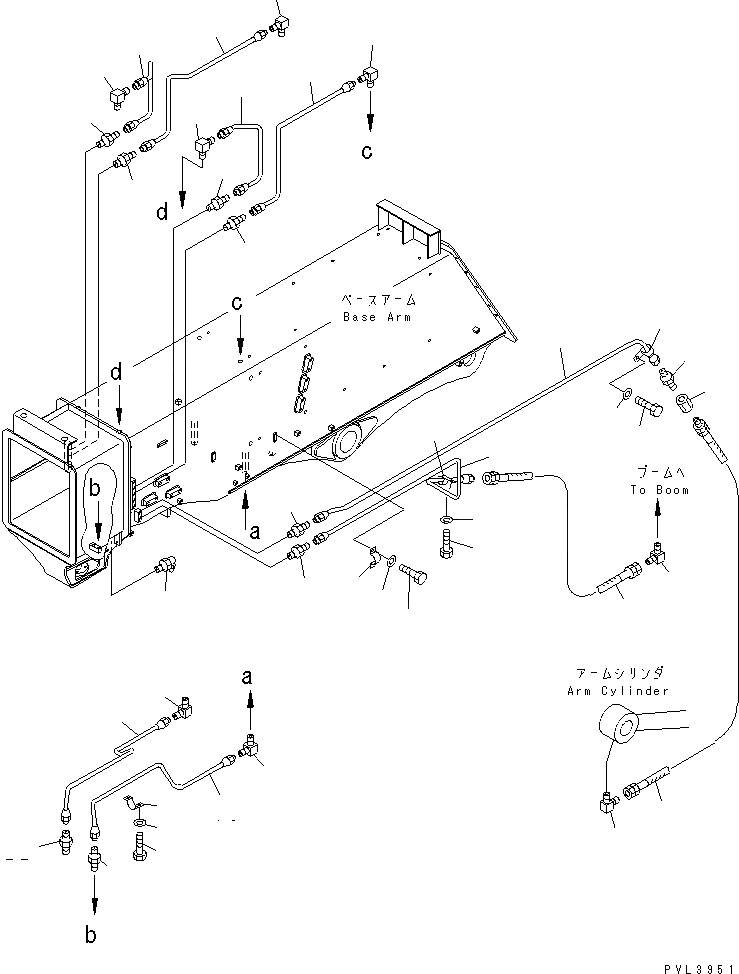 c
d
ベースアーム
Base Arm
c
d
b
a
ブームへ
To Boom
a
アームシリンダ
Arm Cylinder
b
PVL3951