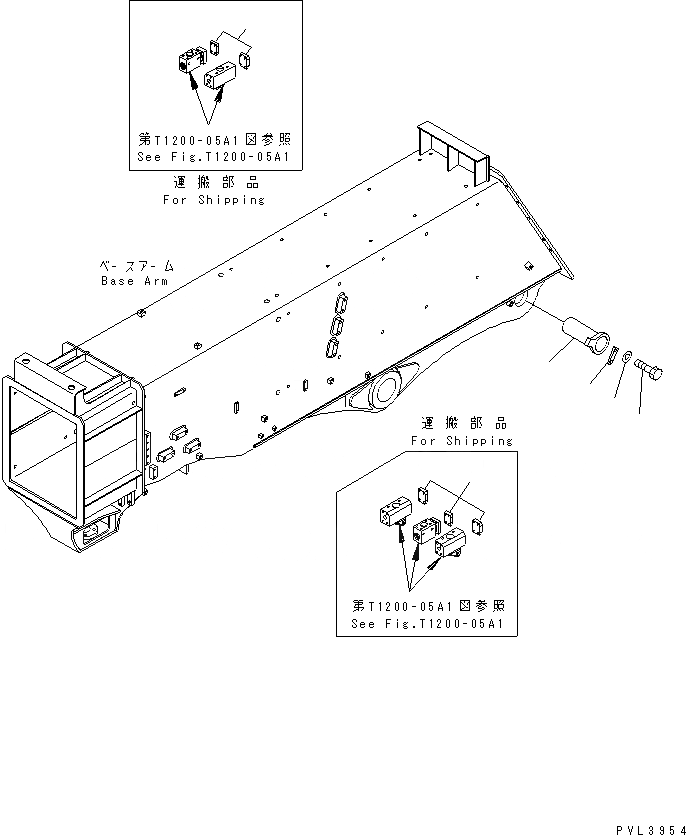 第T1200-05A1図参照
See Fig.T1200-05A1

運搬部品
For Shipping

ベースアーム
Base Arm

運搬部品
For Shipping

第T1200-05A1図参照
See Fig.T1200-05A1

PVL3954