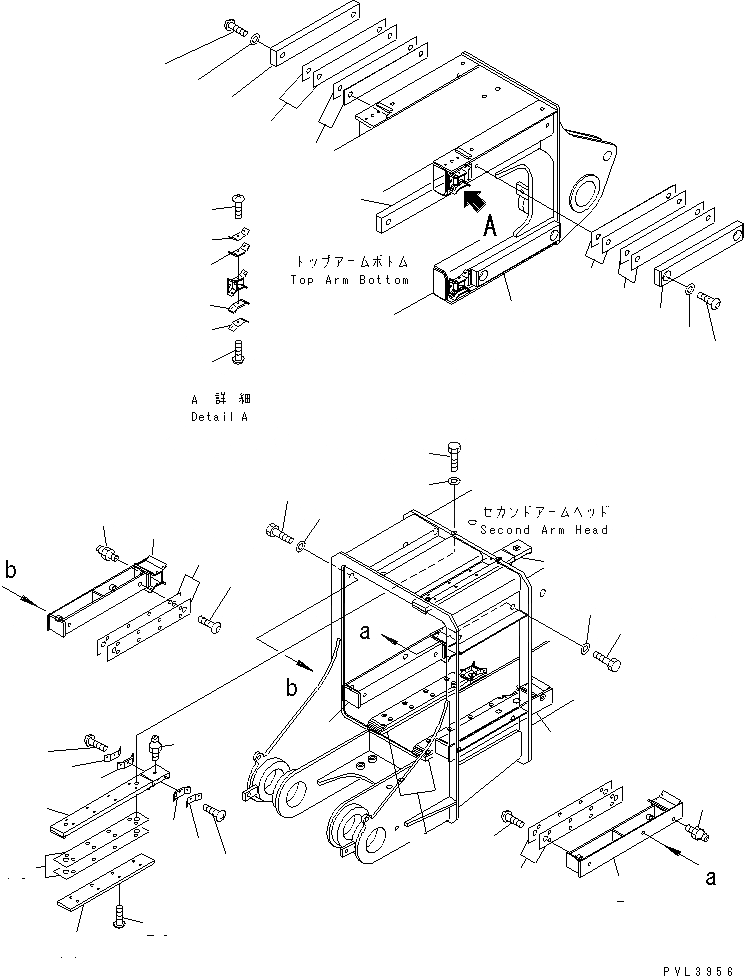 A

トップアームボトム
Top Arm Bottom

A 詳細
Detail A

セカンドアームヘッド
Second Arm Head

b

a

b

a

PVL3956