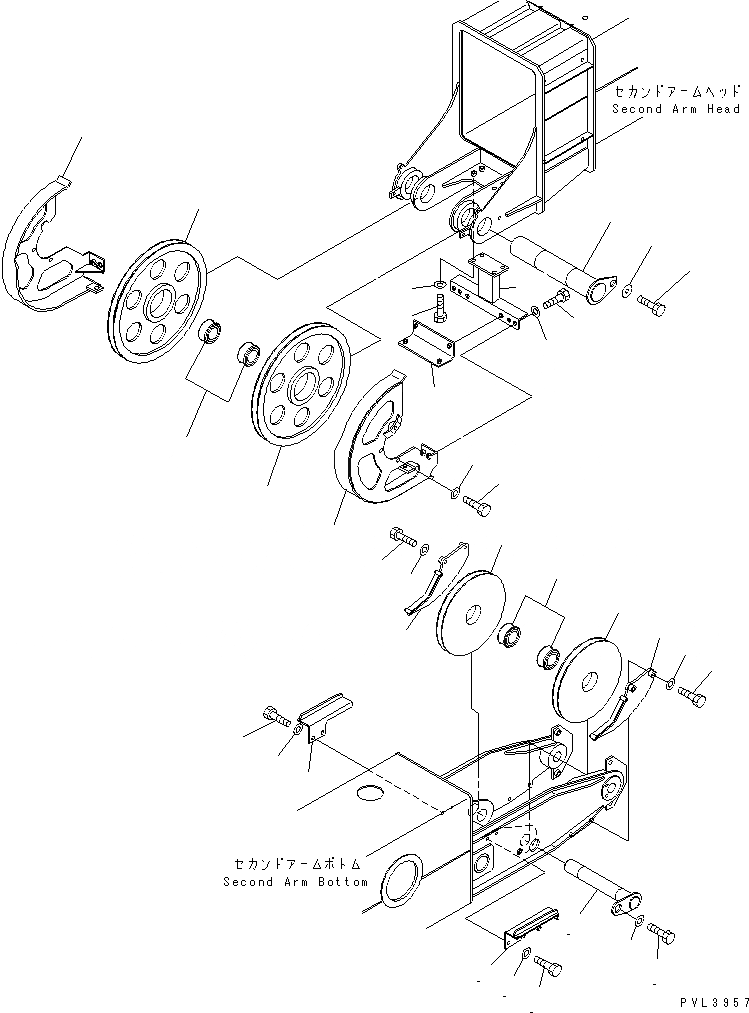 セカンドアームヘッド
Second Arm Head

セカンドアームボトム
Second Arm Bottom

PVL3957