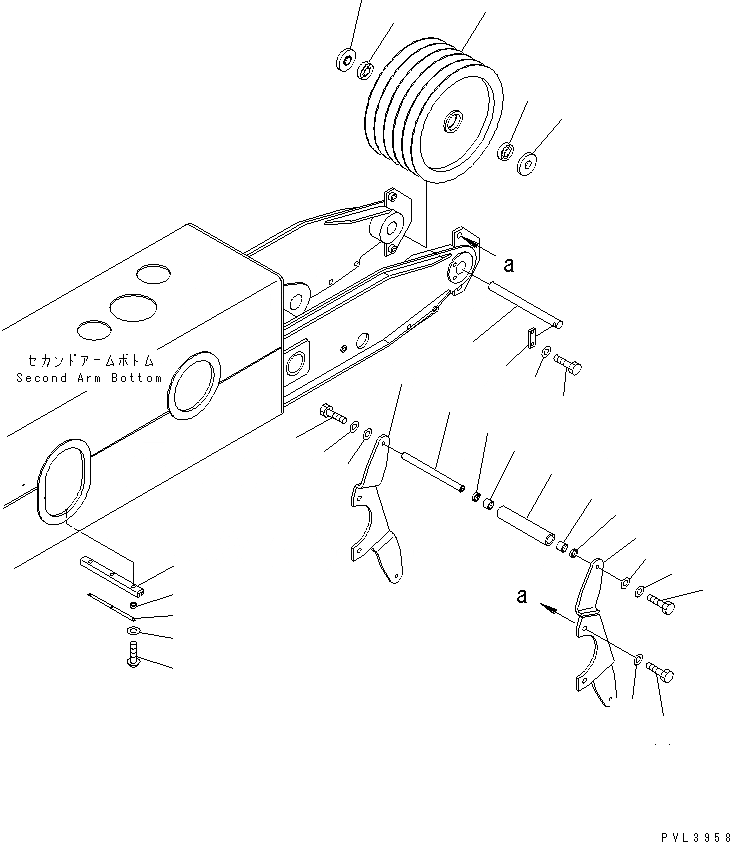 a

セカンドアームボトム
Second Arm Bottom

a

PVL3958