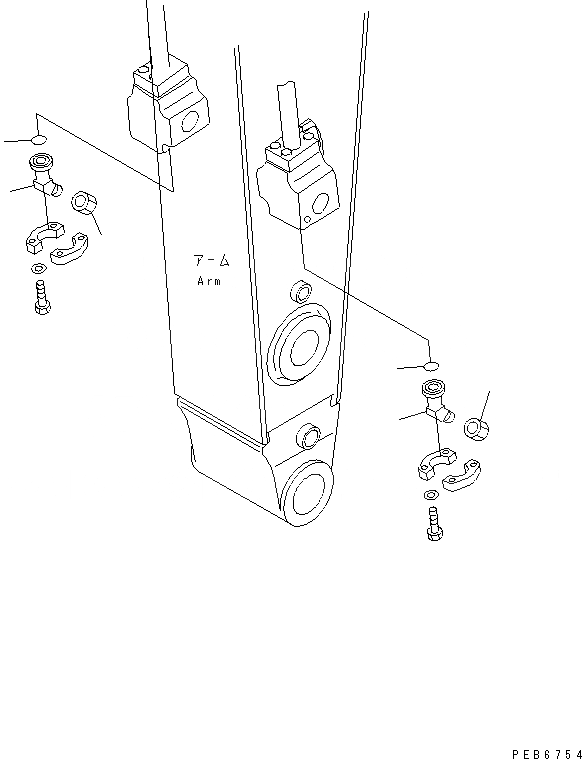 アーム
Arm

PEB6754