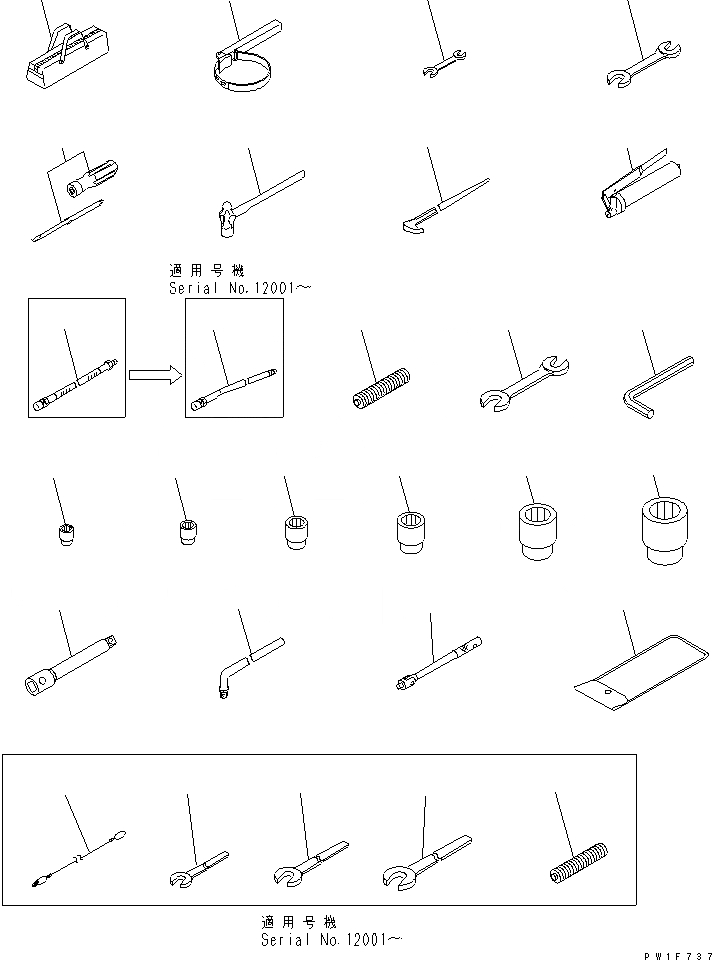 適用号機
Serial No.12001～

適用号機
Serial No.12001～

PW1F737