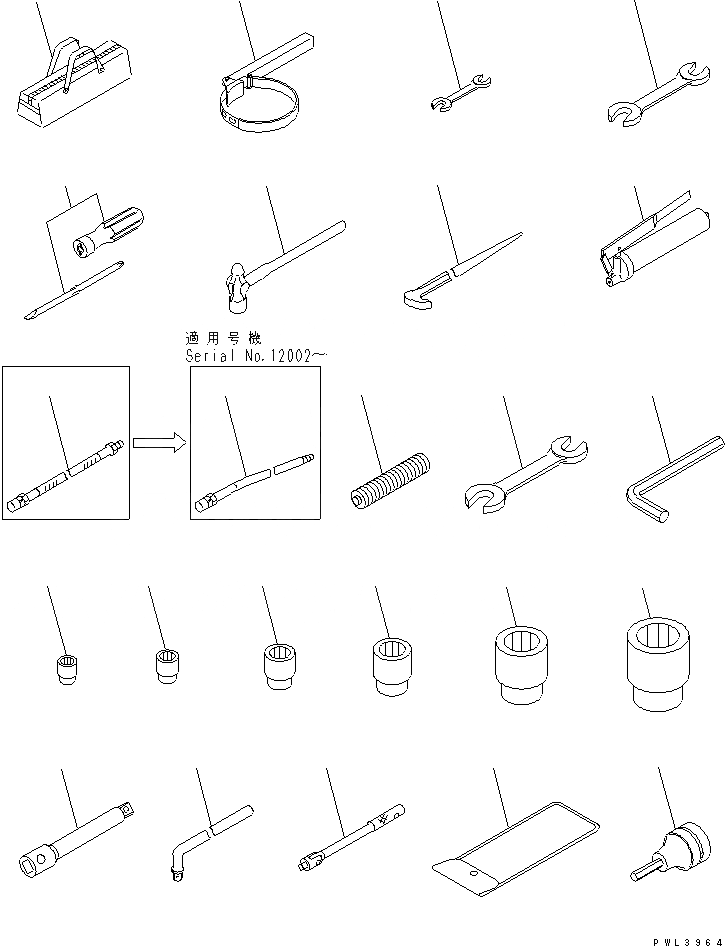 適用号機
Serial No.12002~

PWL3964