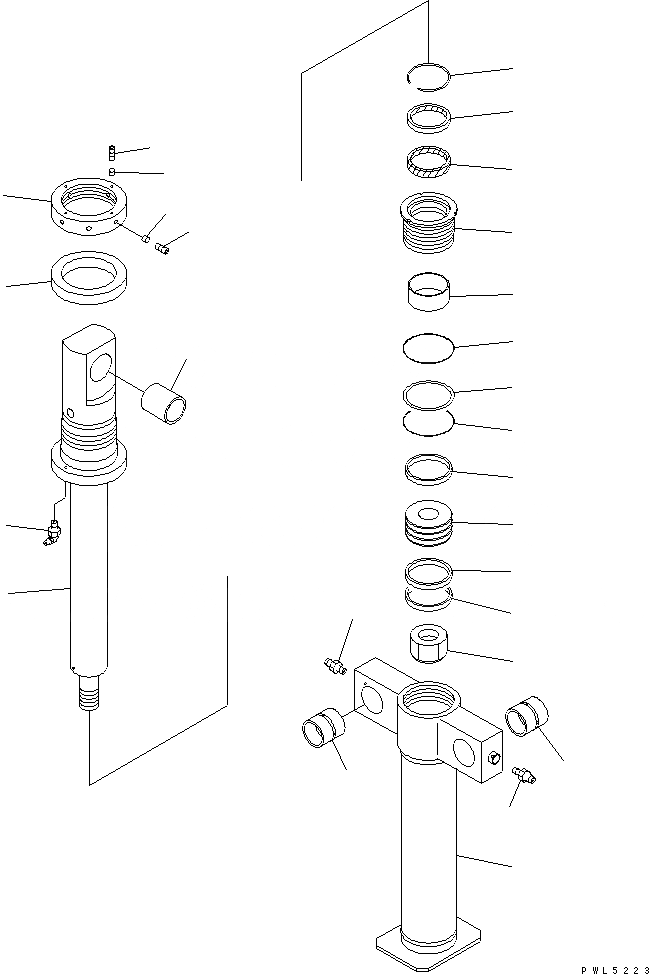 PWL5223