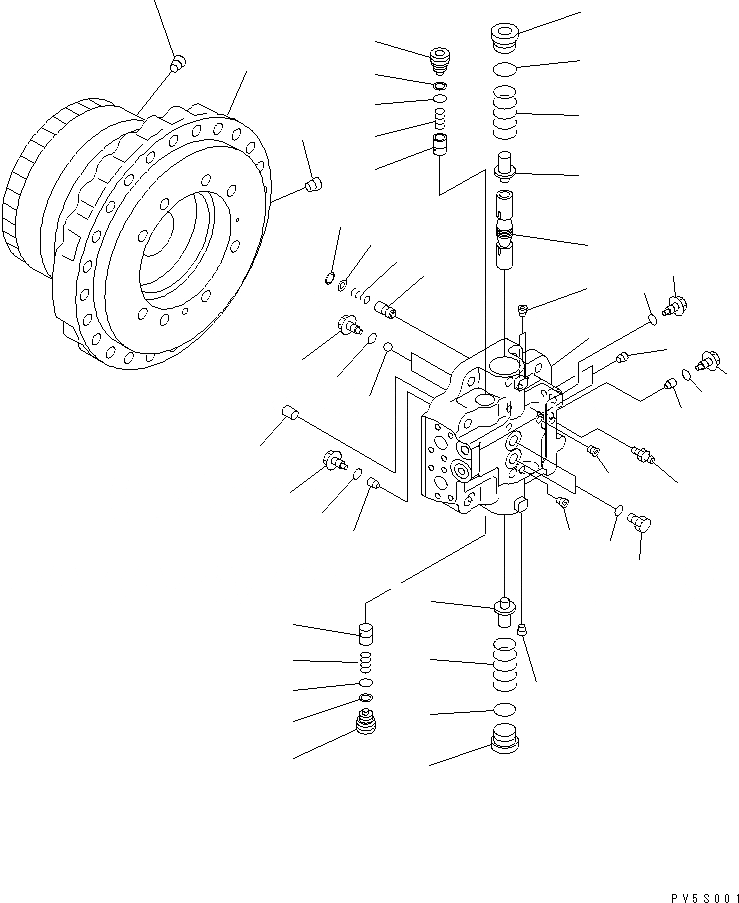 PV5S001