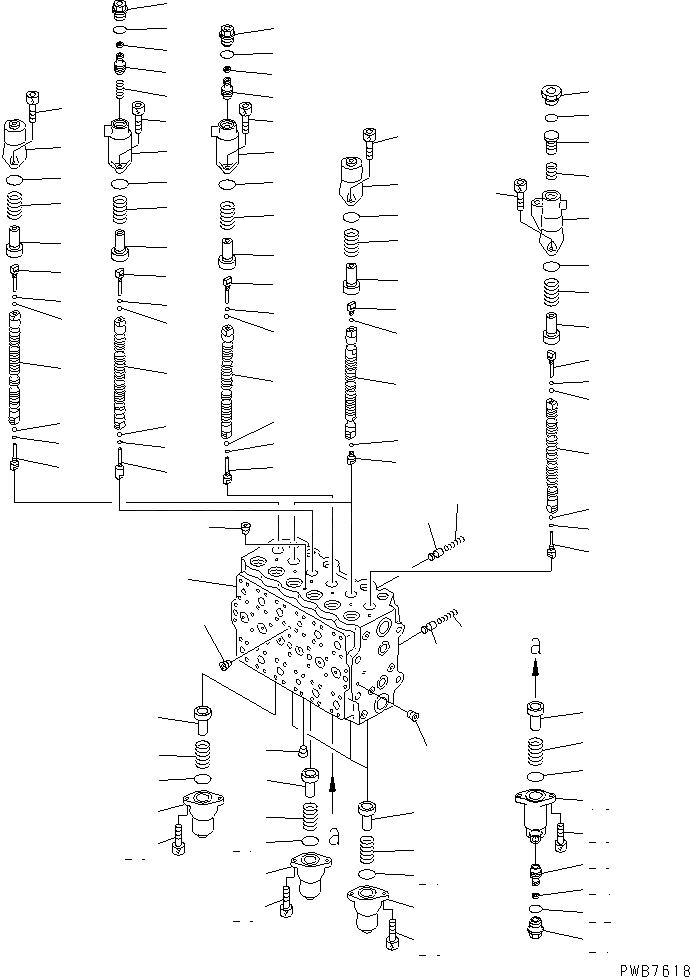 a

a

PWB7618