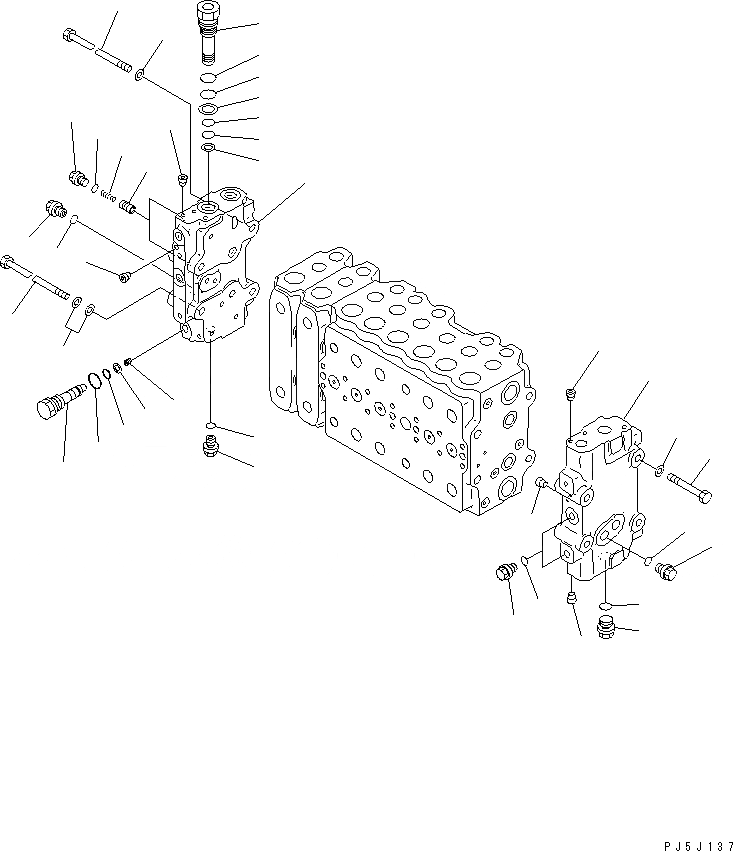 PJ5J137