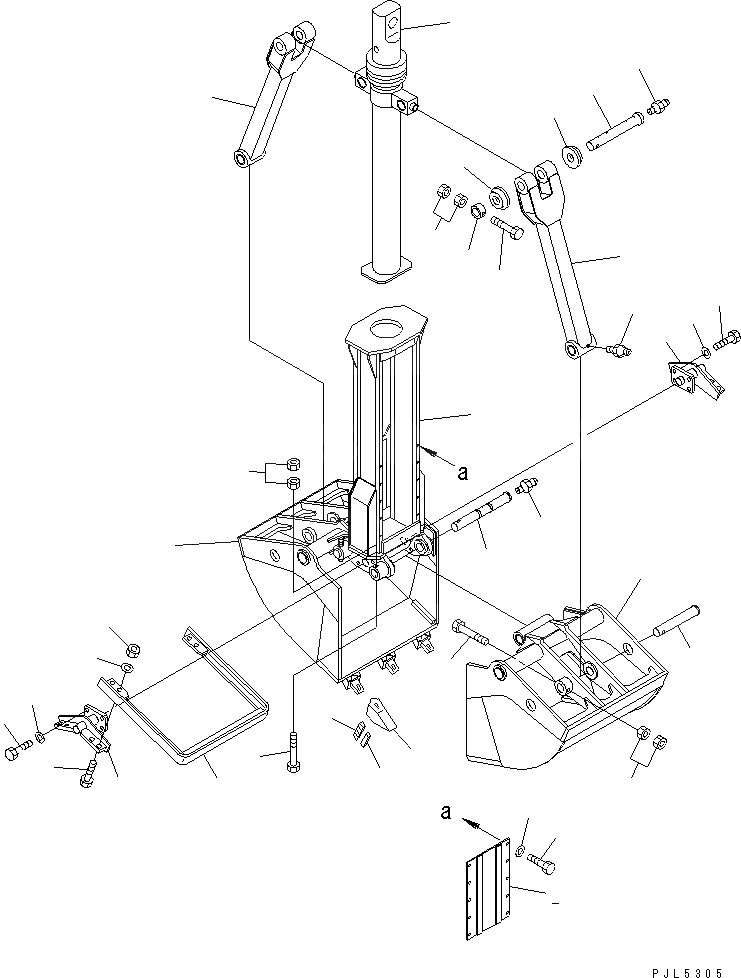 a

a

PJL5305