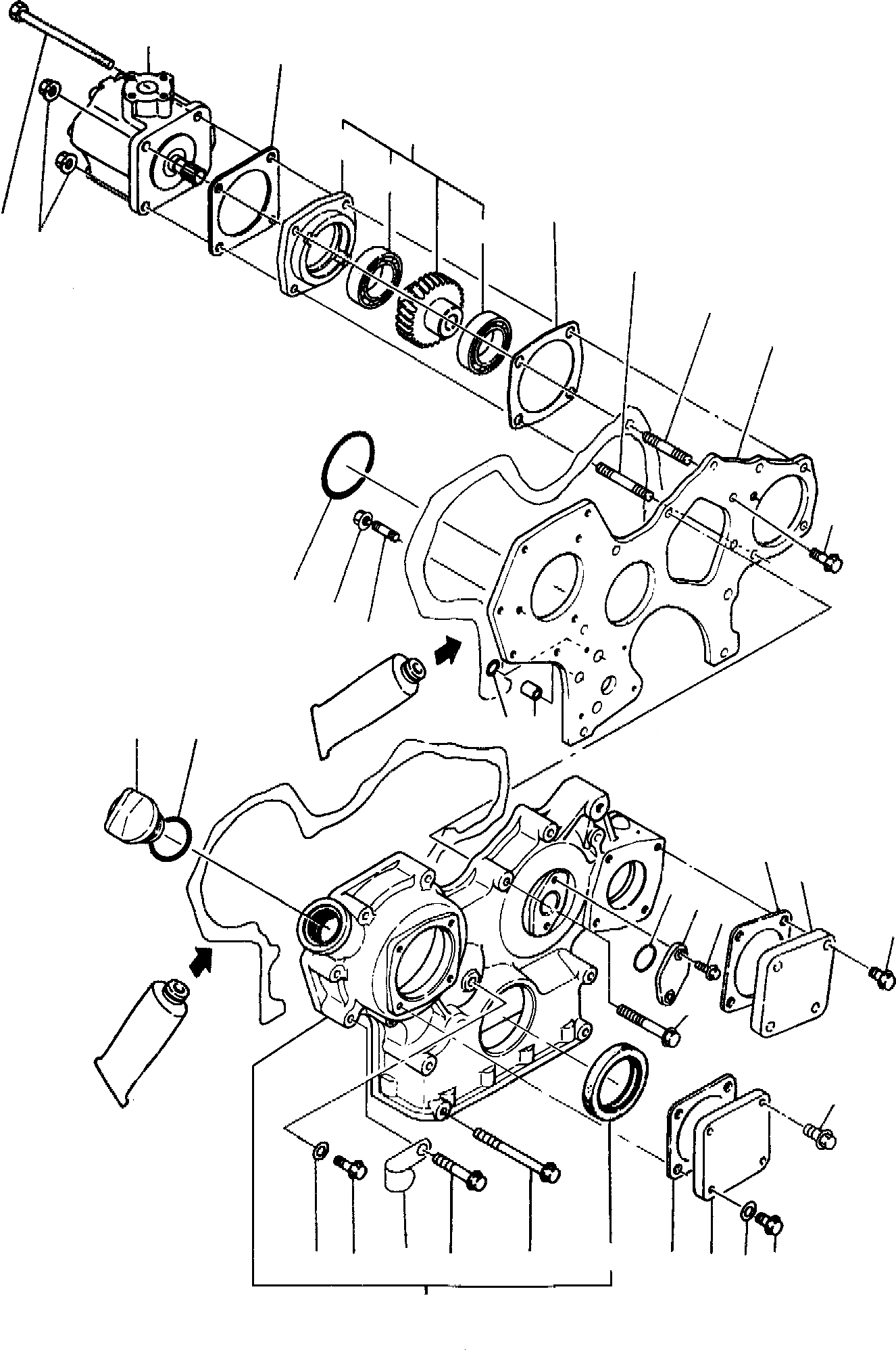 1