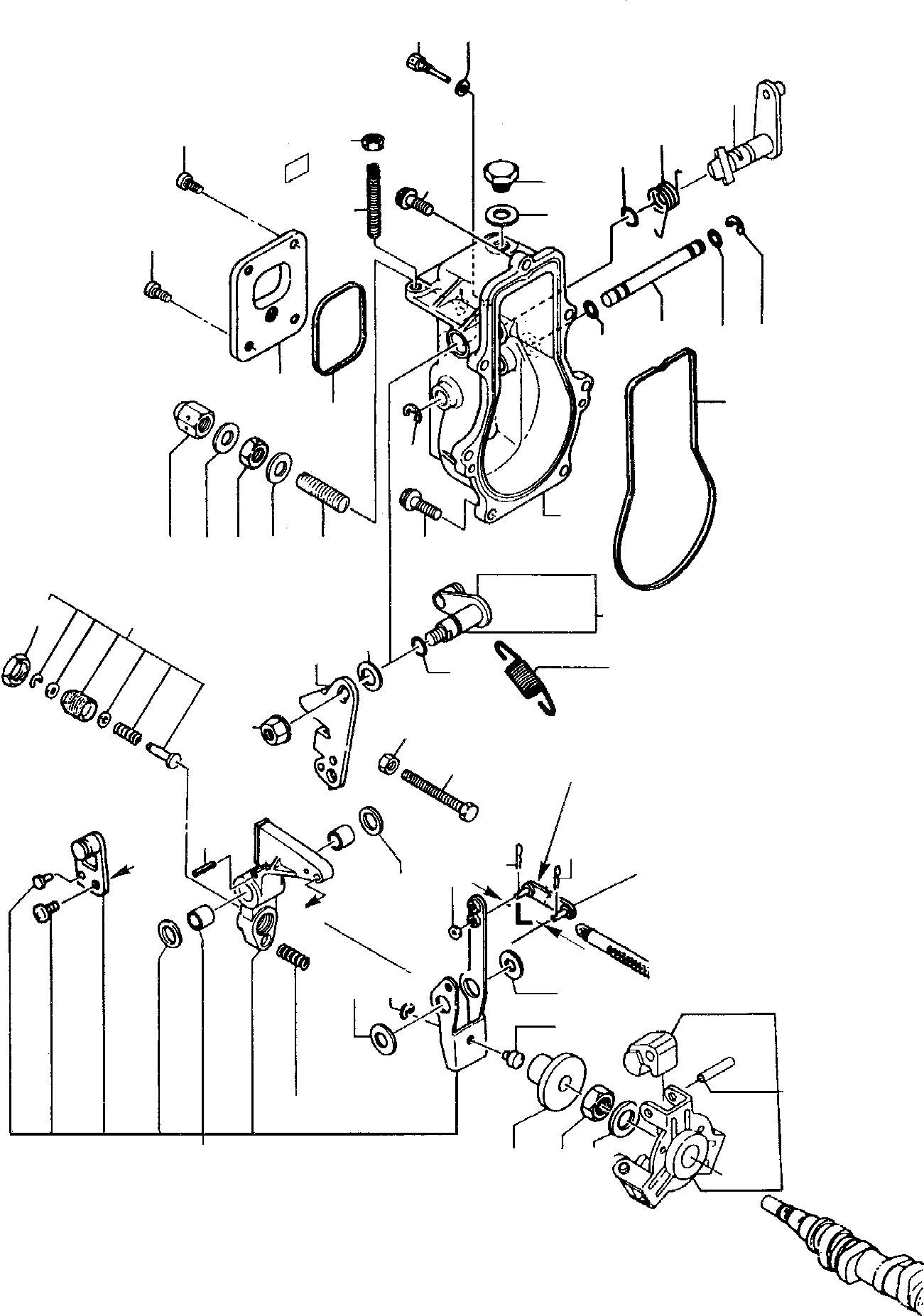 L