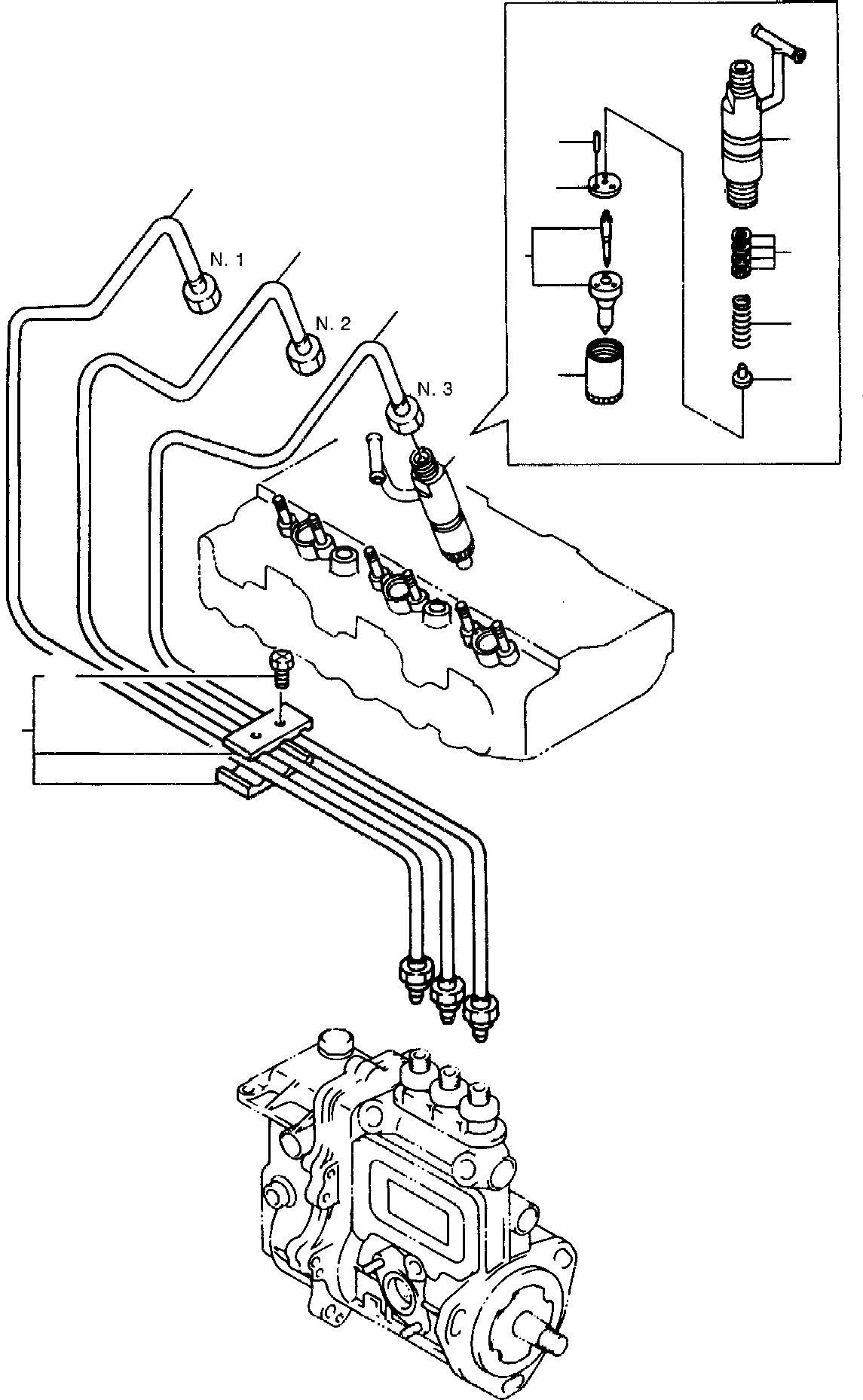 N. 1

N. 2

N. 3