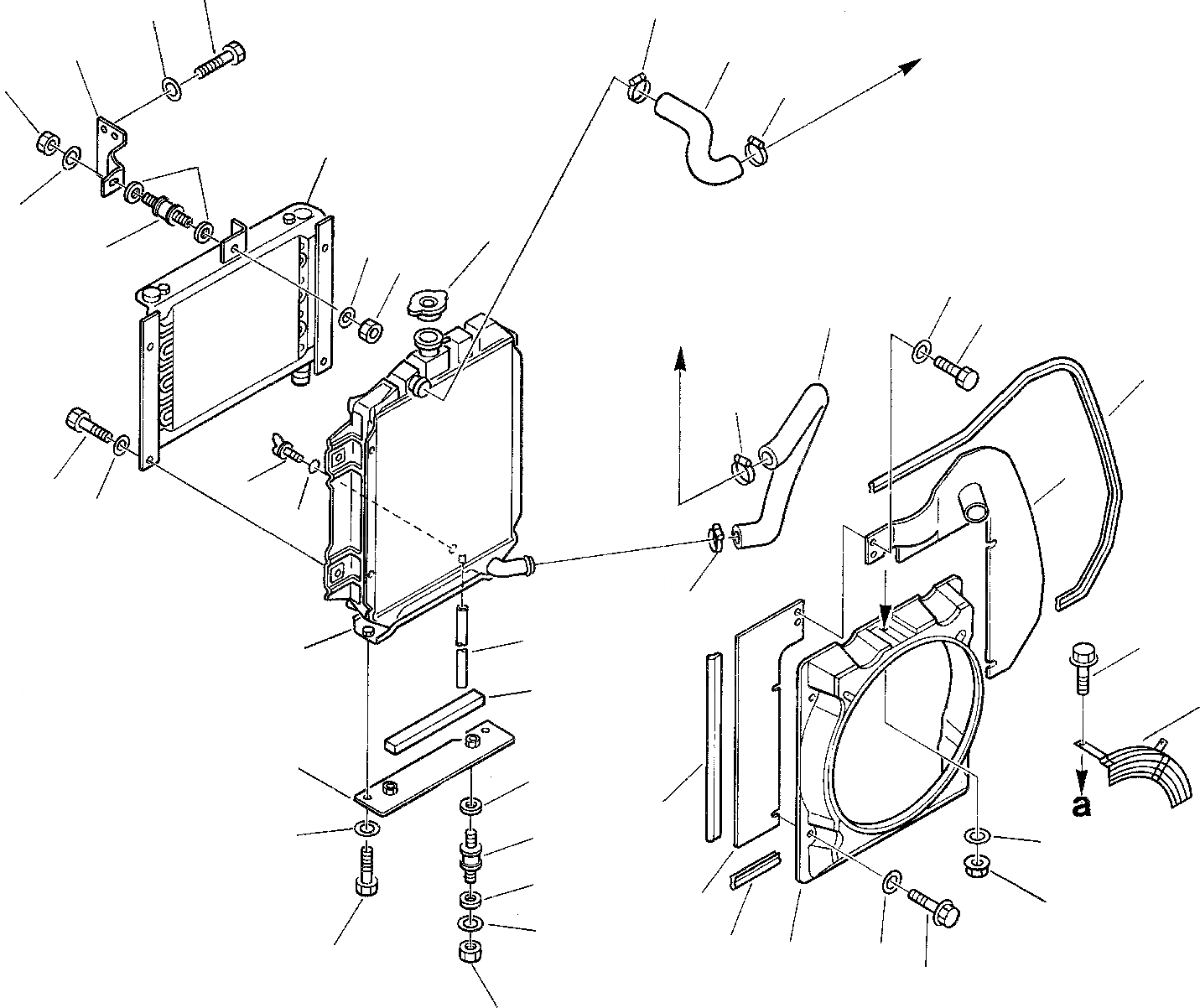 a