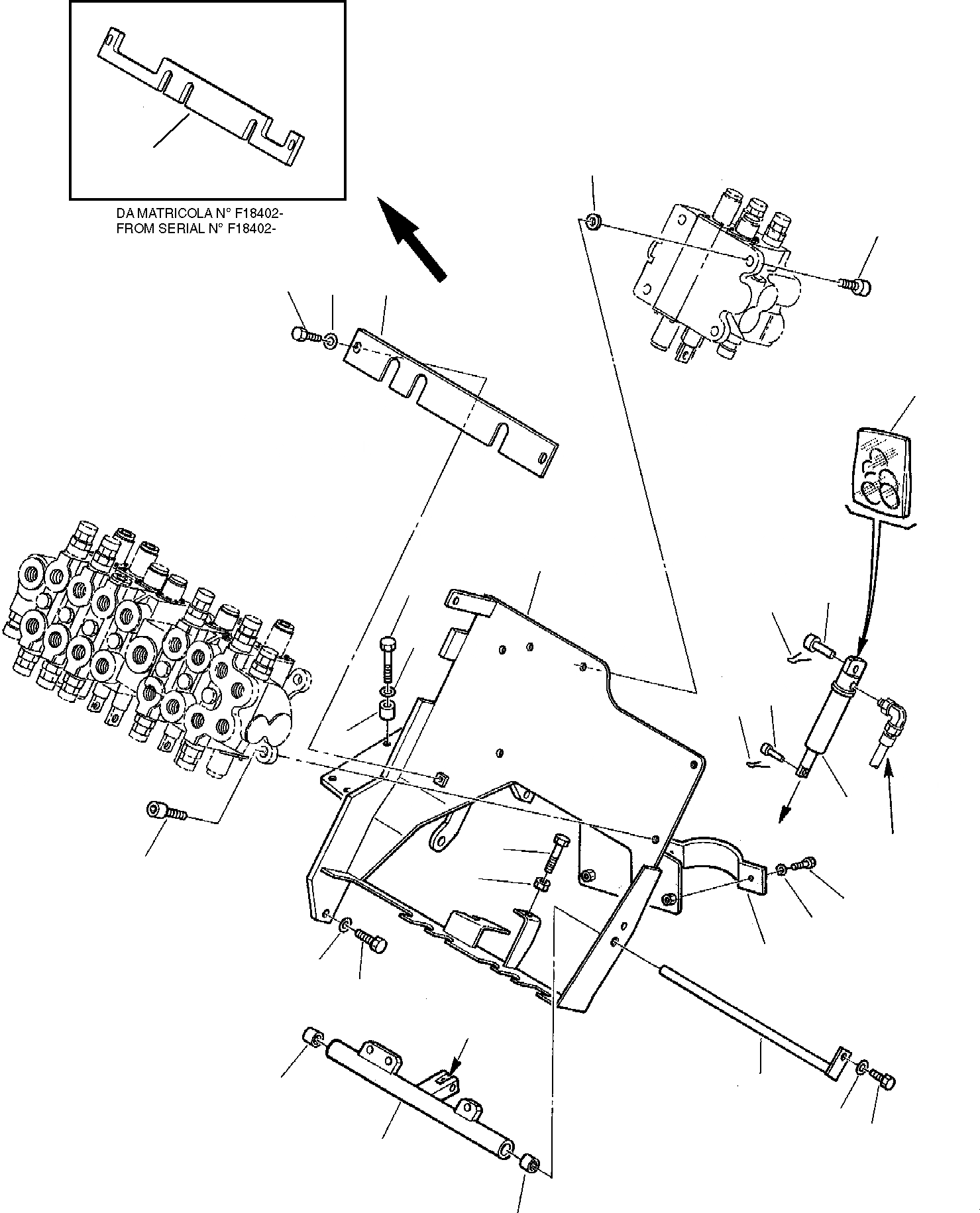 DA MATRICOLA N° F18402-
FROM SERIAL N° F18402-