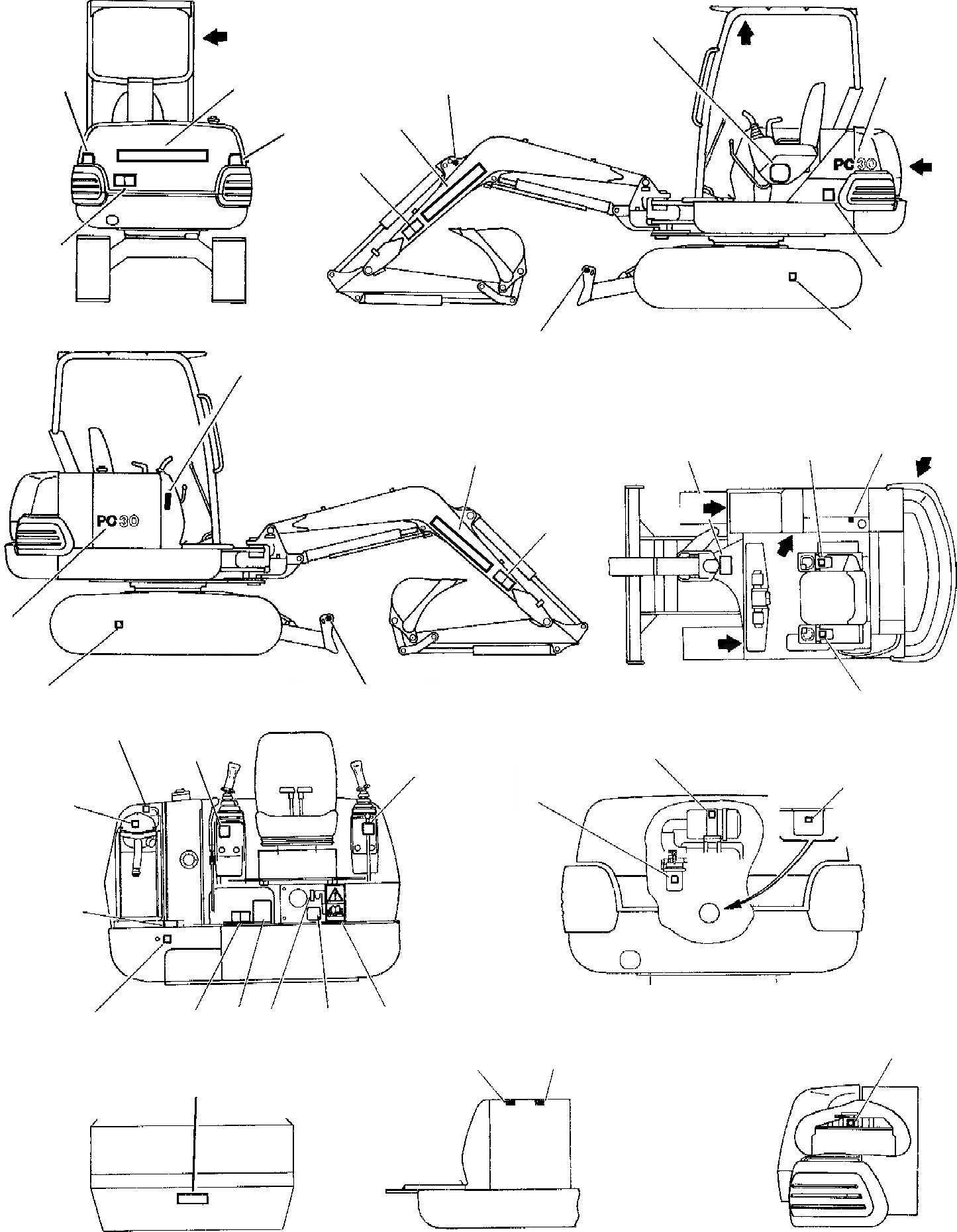 PC30

PC30