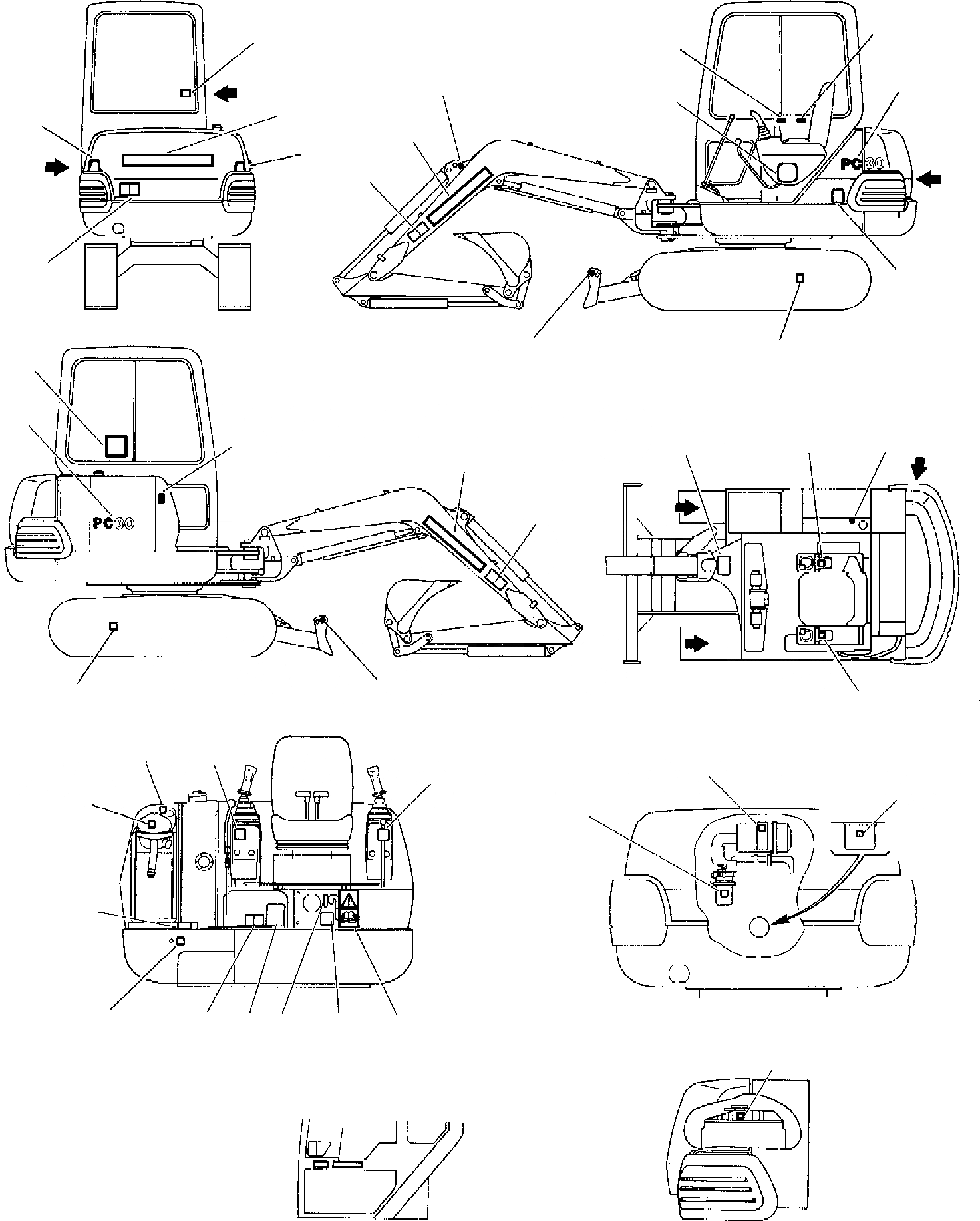 PC30

PC30