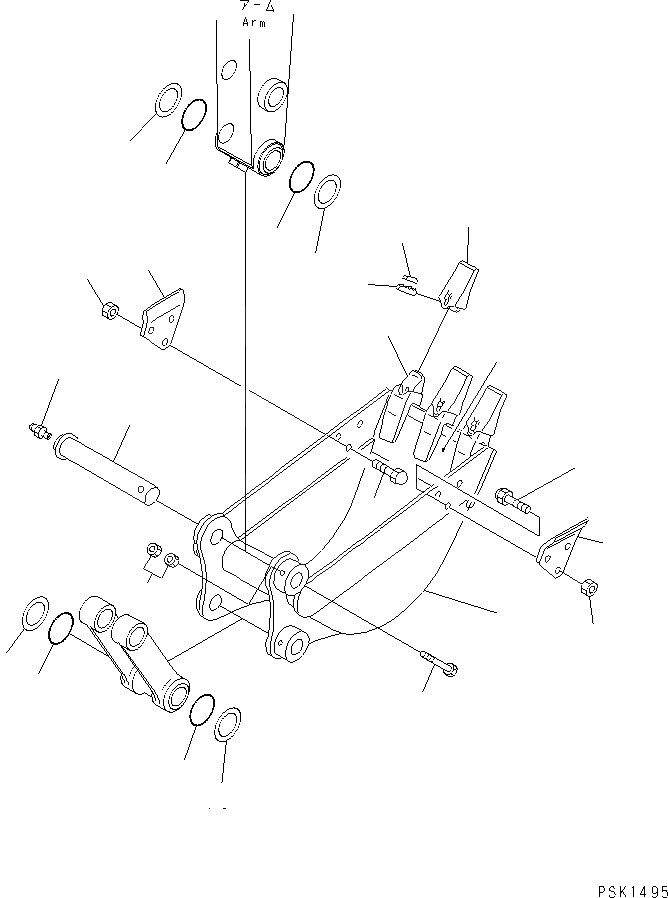 アーム
Arm

PSK1495