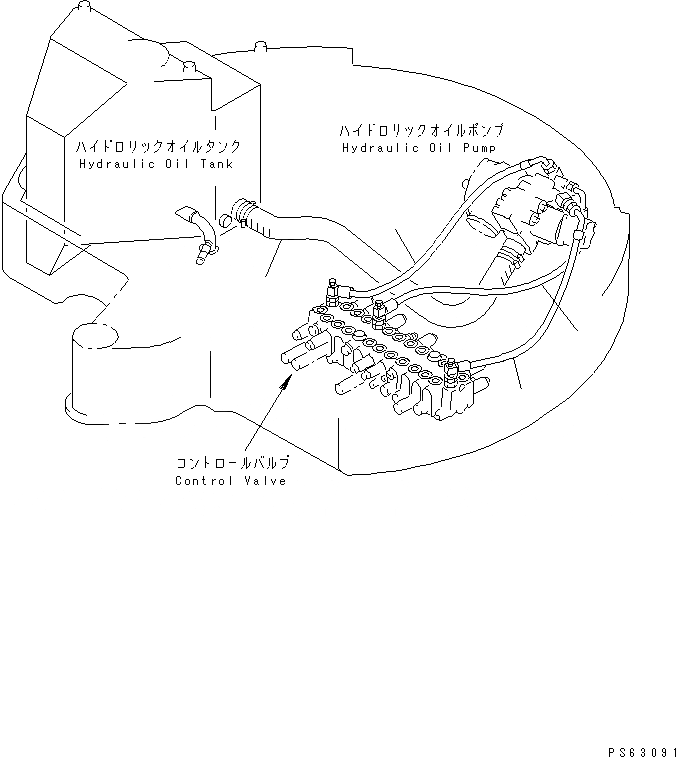 ハイドロリックオイルタンク
Hydraulic Oil Tank

ハイドロリックオイルポンプ
Hydraulic Oil Pump

コントロールバルブ
Control Valve

PS63091