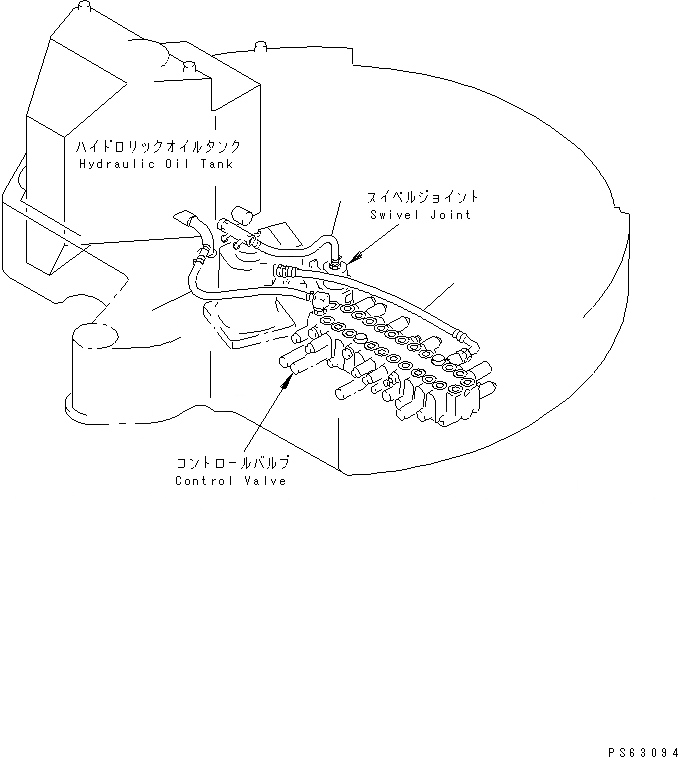 ハイドロリックオイルタンク
Hydraulic Oil Tank

スイベルジョイント
Swivel Joint

コントロールバルブ
Control Valve

PS63094