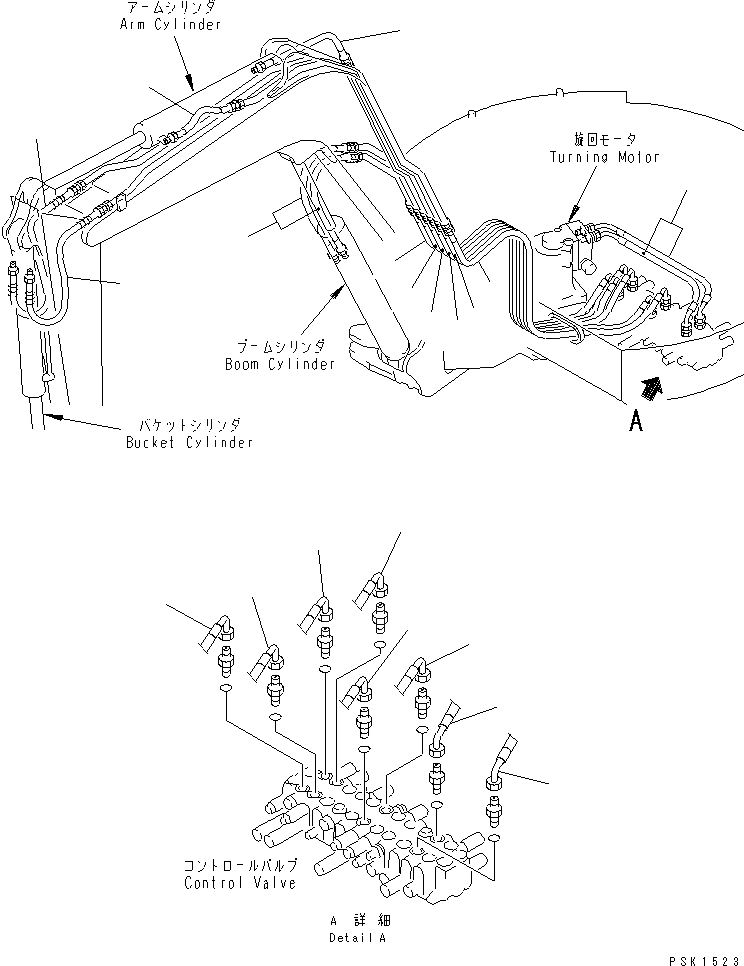 アームシリンダ
Arm Cylinder

旋回モータ
Turning Motor

ブームシリンダ
Boom Cylinder

バケットシリンダ
Bucket Cylinder

A

コントロールバルブ
Control Valve

A 詳細
Detail A

PSK1523