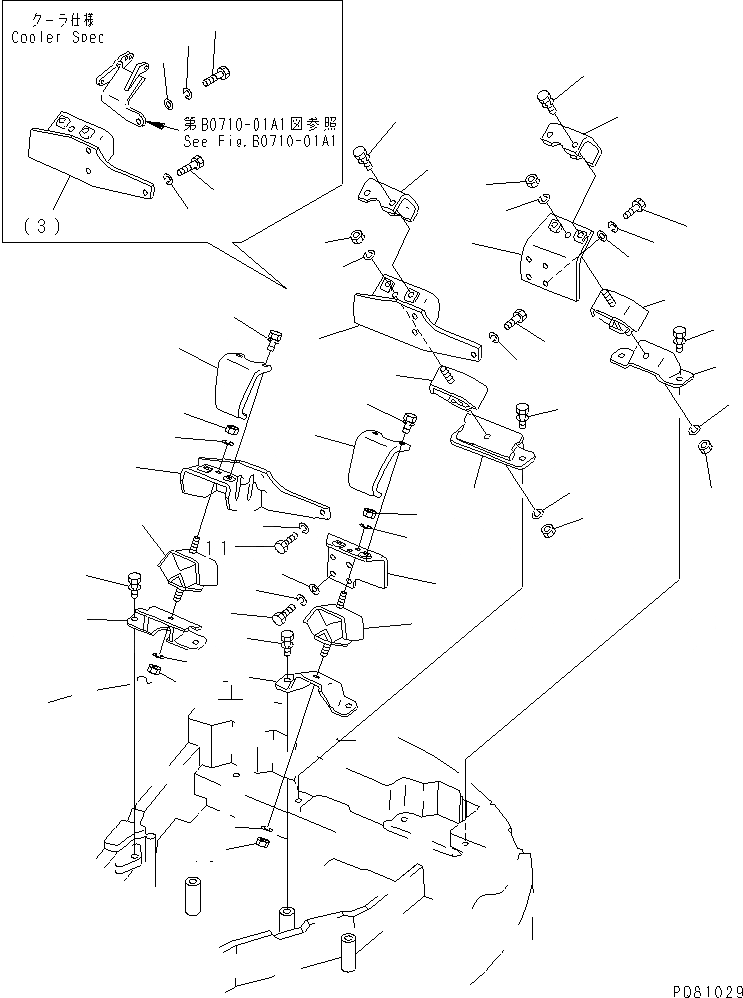 クーラ仕様
Cooler Spec

第B0710-01A1図参照
See Fig.B0710-01A1

(3)

11

PD81029