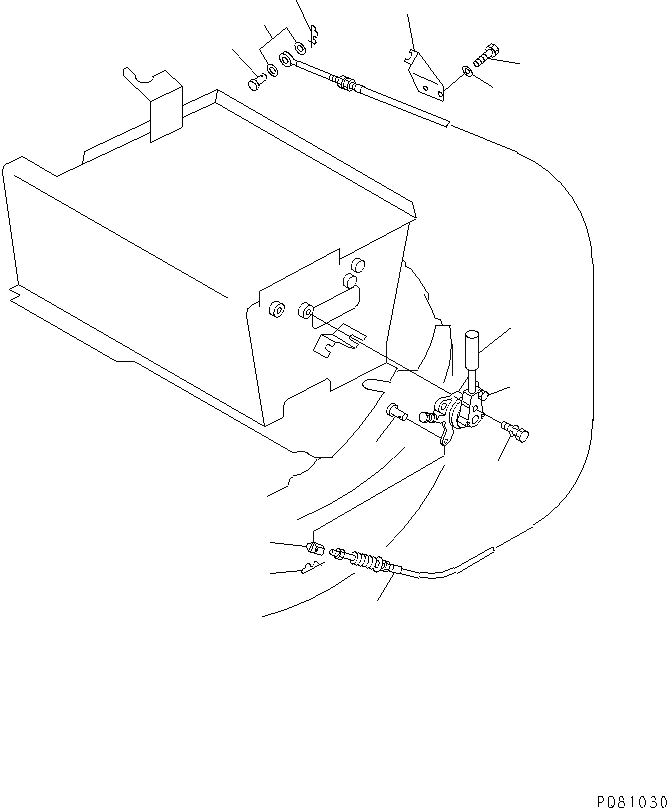 P081030