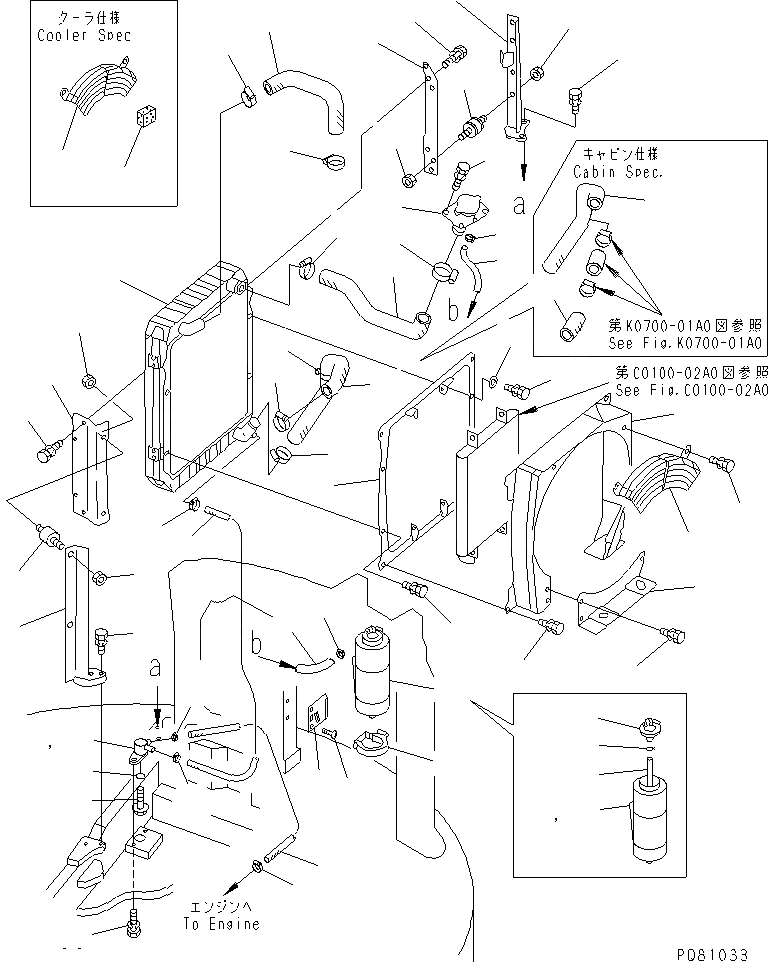 クーラ仕様
Cooler Spec

キャビン仕様
Cabin Spec.

a

b

第K0700-01A0図参照
See Fig.K0700-01A0

第C0100-02A0図参照
See Fig.C0100-02A0

b

a

エンジンへ
To Engine

P081033