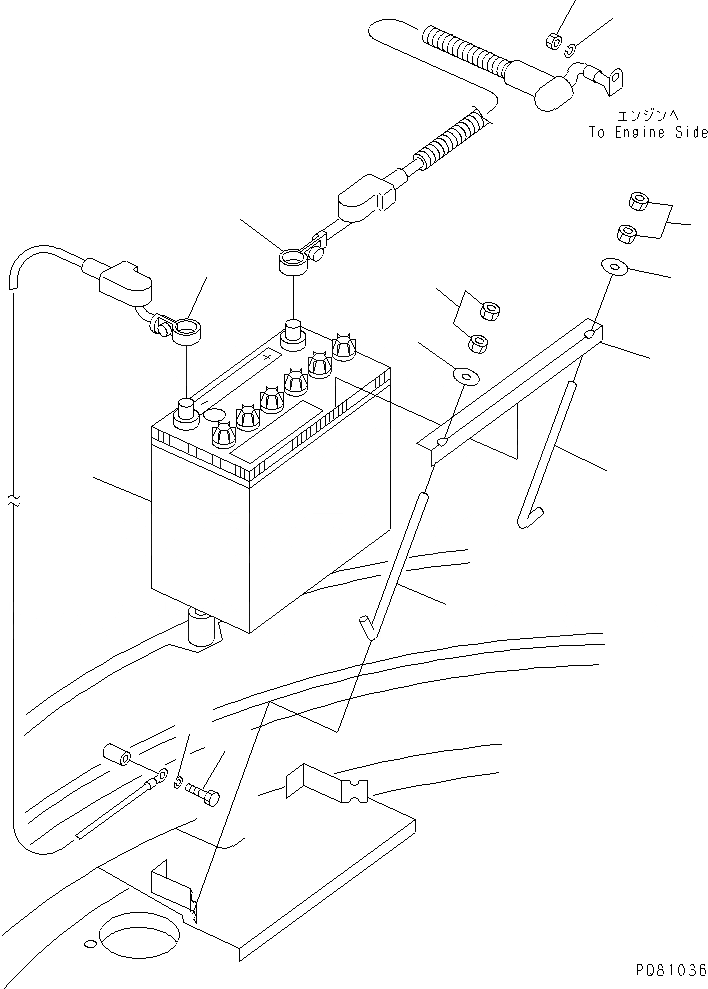 エンジンへ
To Engine Side

+

−

P081036